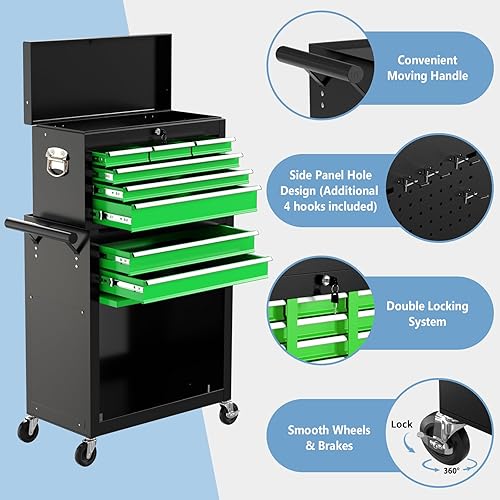 Convenient Moving Handle

Side Panel Hole Design (Additional 4 hooks included)

Double Locking System

Smooth Wheels & Brakes

Lock

360°