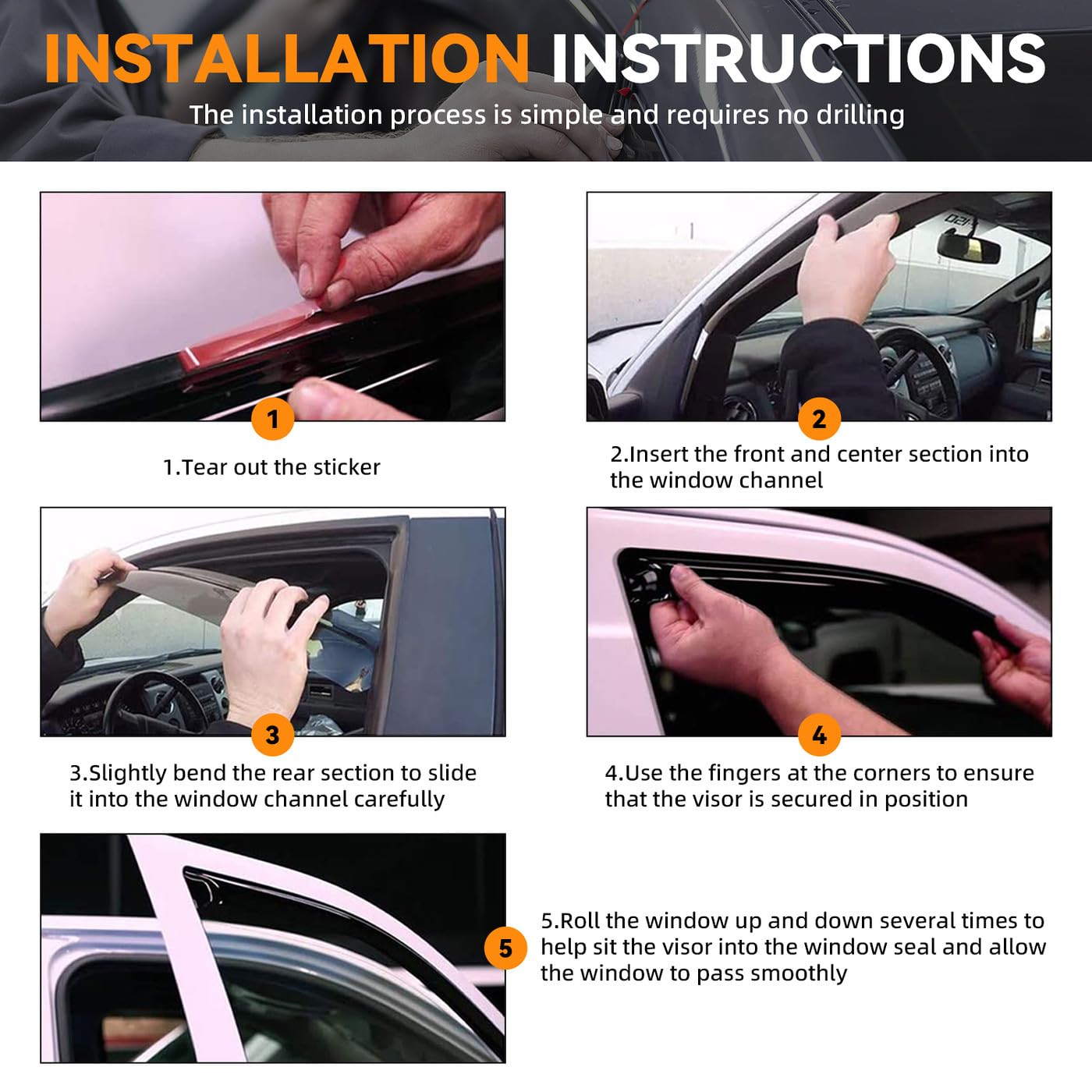 INSTALLATION INSTRUCTIONS

The installation process is simple and requires no drilling

1

1.Tear out the sticker

2

2.Insert the front and center section into the window channel

3

3.Slightly bend the rear section to slide it into the window channel carefully

4

4.Use the fingers at the corners to ensure that the visor is secured in position

5

5.Roll the window up and down several times to help sit the visor into the window seal and allow the window to pass smoothly