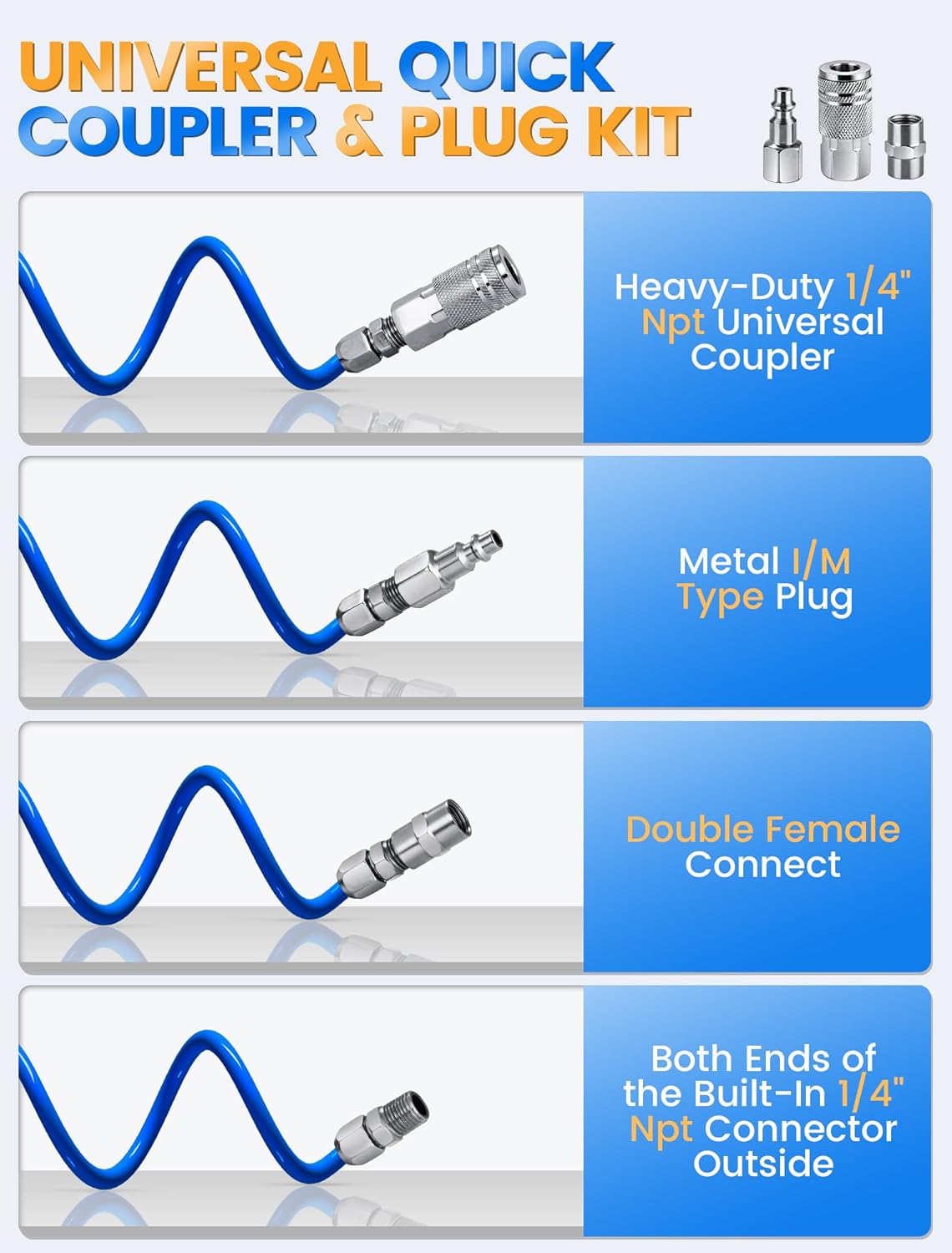 UNIVERSAL QUICK COUPLER & PLUG KIT

Heavy-Duty 1/4" Npt Universal Coupler

Metal I/M Type Plug

Double Female Connect

Both Ends of the Built-In 1/4" Npt Connector Outside