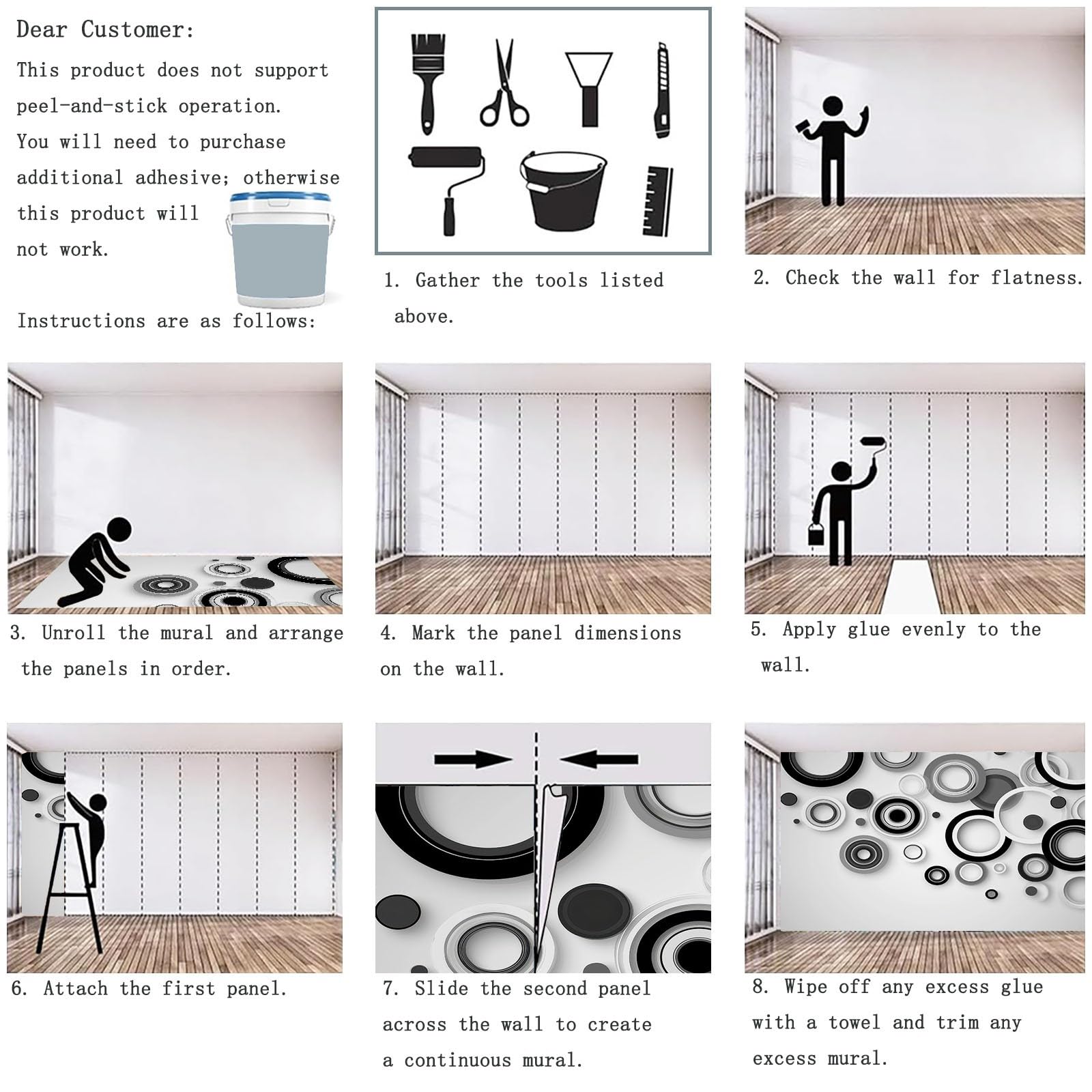 Dear Customer:

This product does not support peel-and-stick operation. You will need to purchase additional adhesive; otherwise this product will not work.

Instructions are as follows:

1. Gather the tools listed above.

2. Check the wall for flatness.

3. Unroll the mural and arrange the panels in order.

4. Mark the panel dimensions on the wall.

5. Apply glue evenly to the wall.

6. Attach the first panel.

7. Slide the second panel across the wall to create a continuous mural.

8. Wipe off any excess glue with a towel and trim any excess mural.