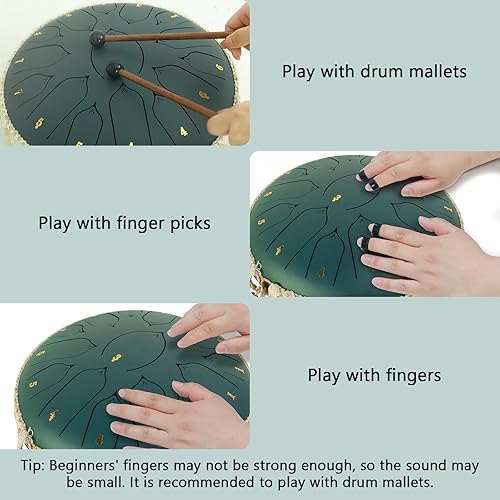 Play with drum mallets

Play with finger picks

Play with fingers

Tip: Beginners' fingers may not be strong enough, so the sound may be small. It is recommended to play with drum mallets.