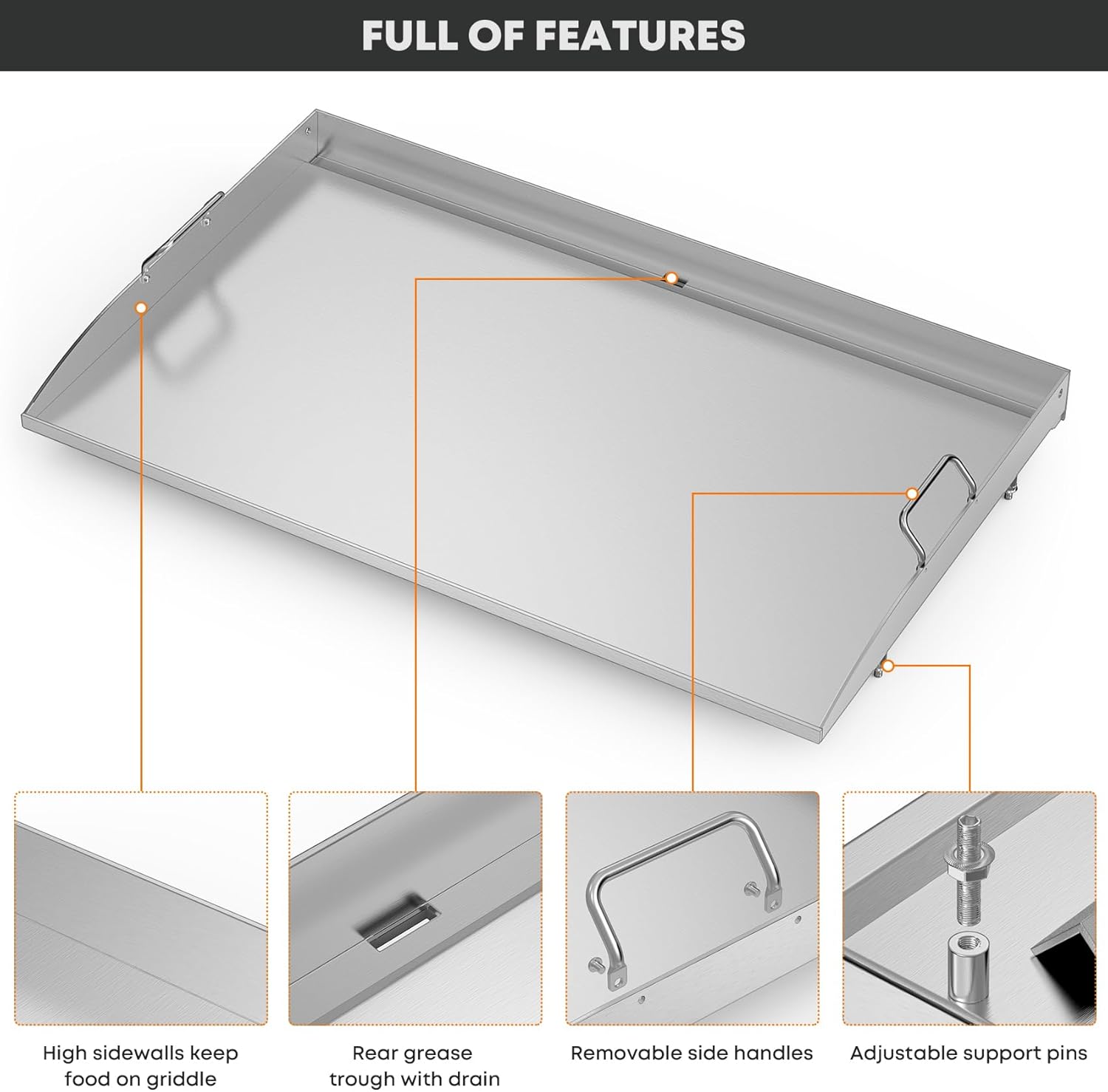 FULL OF FEATURES

High sidewalls keep food on griddle

Rear grease trough with drain

Removable side handles

Adjustable support pins