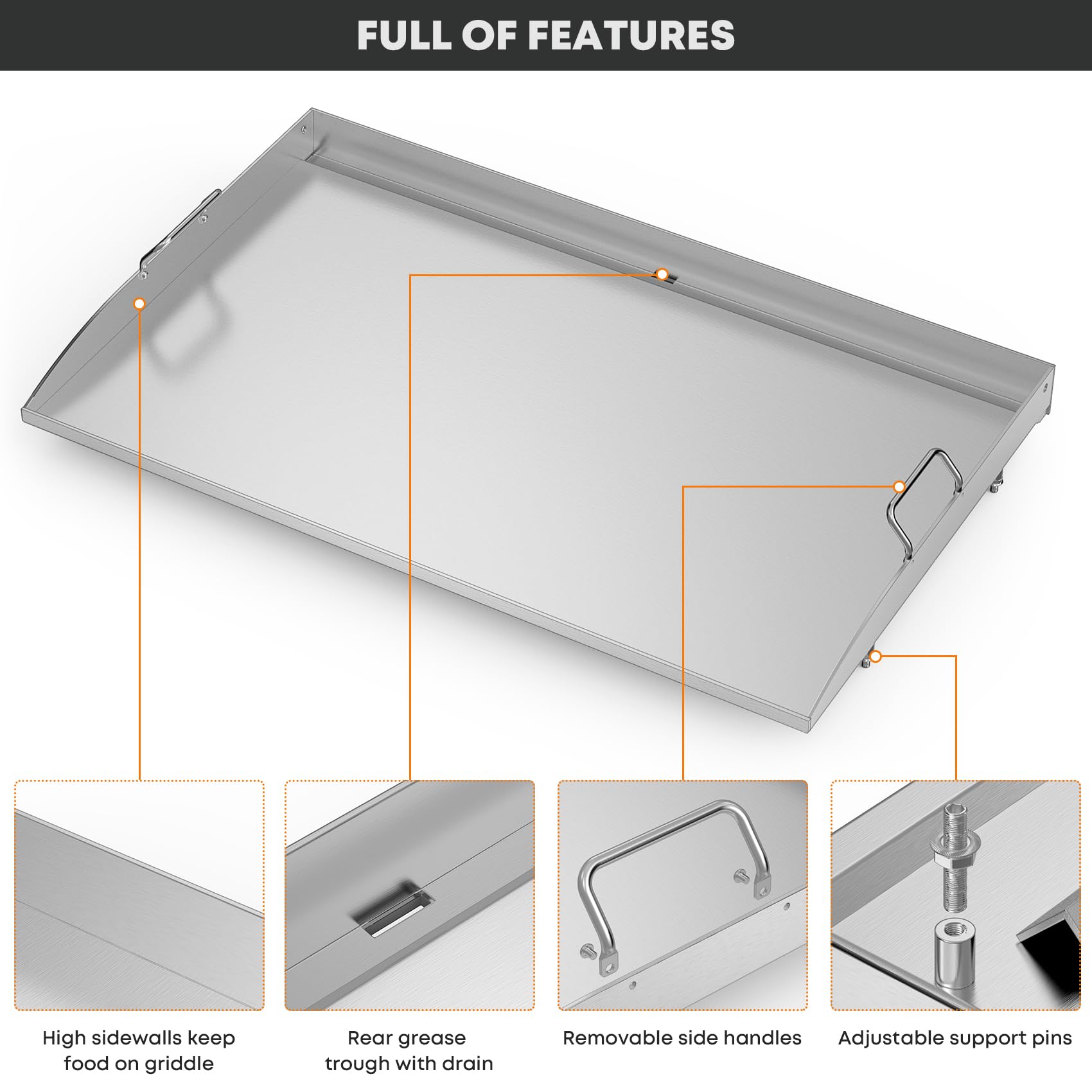 FULL OF FEATURES

High sidewalls keep food on griddle

Rear grease trough with drain

Removable side handles

Adjustable support pins