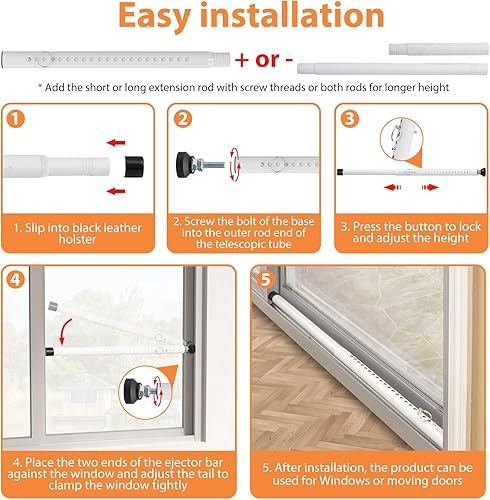 Easy installation

+ or -

* Add the short or long extension rod with screw threads or both rods for longer height

1

1. Slip into black leather holster

2

2. Screw the bolt of the base into the outer rod end of the telescopic tube

3

3. Press the button to lock and adjust the height

4

4. Place the two ends of the ejector bar against the window and adjust the tail to clamp the window tightly

5

5. After installation, the product can be used for Windows or moving doors