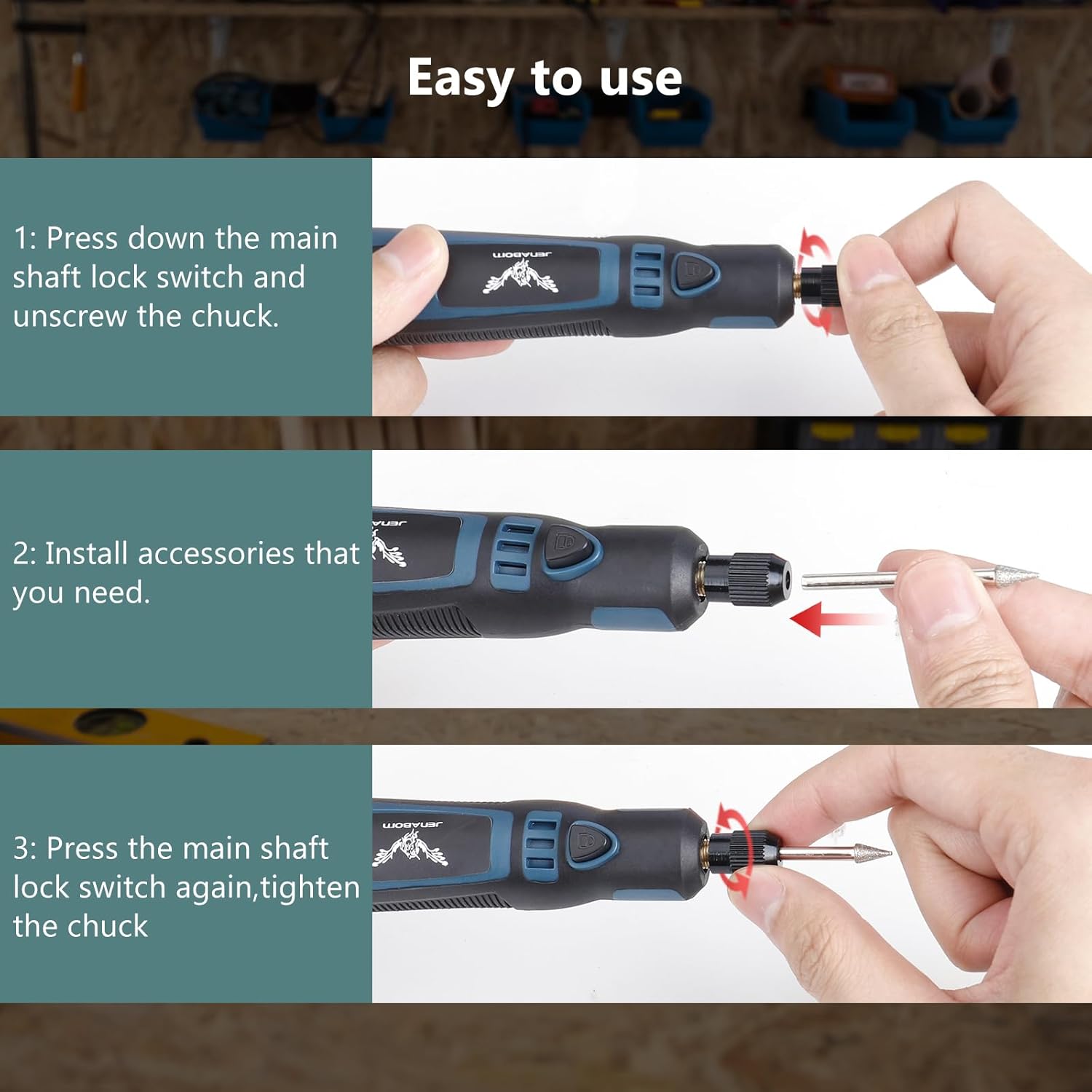 Easy to use

1: Press down the main shaft lock switch and unscrew the chuck.

JENABOM

2: Install accessories that you need.

3: Press the main shaft lock switch again,tighten the chuck

JENABOM