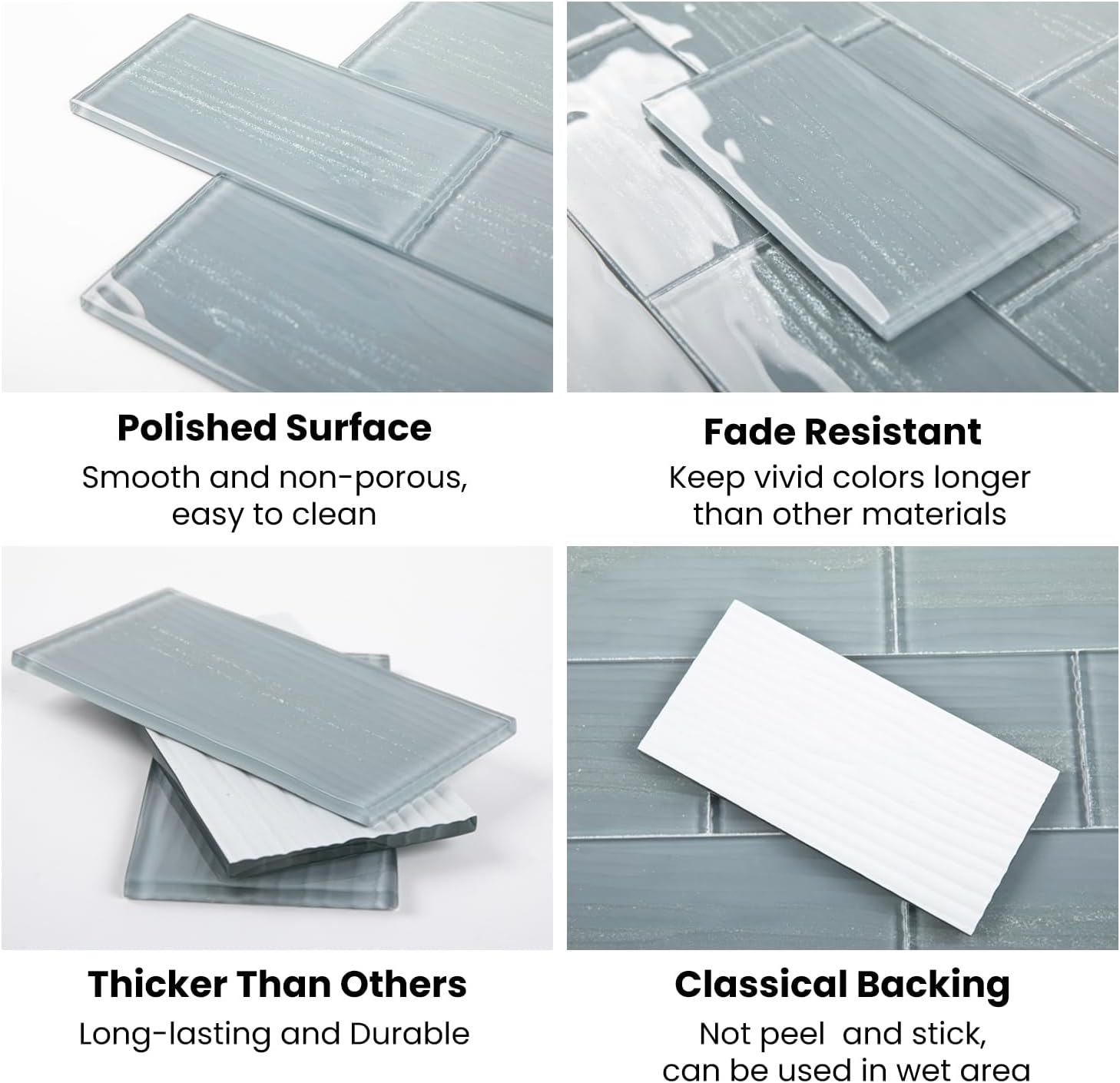 Polished Surface
Smooth and non-porous, easy to clean

Fade Resistant
Keep vivid colors longer than other materials

Thicker Than Others
Long-lasting and Durable

Classical Backing
Not peel  and stick, can be used in wet area