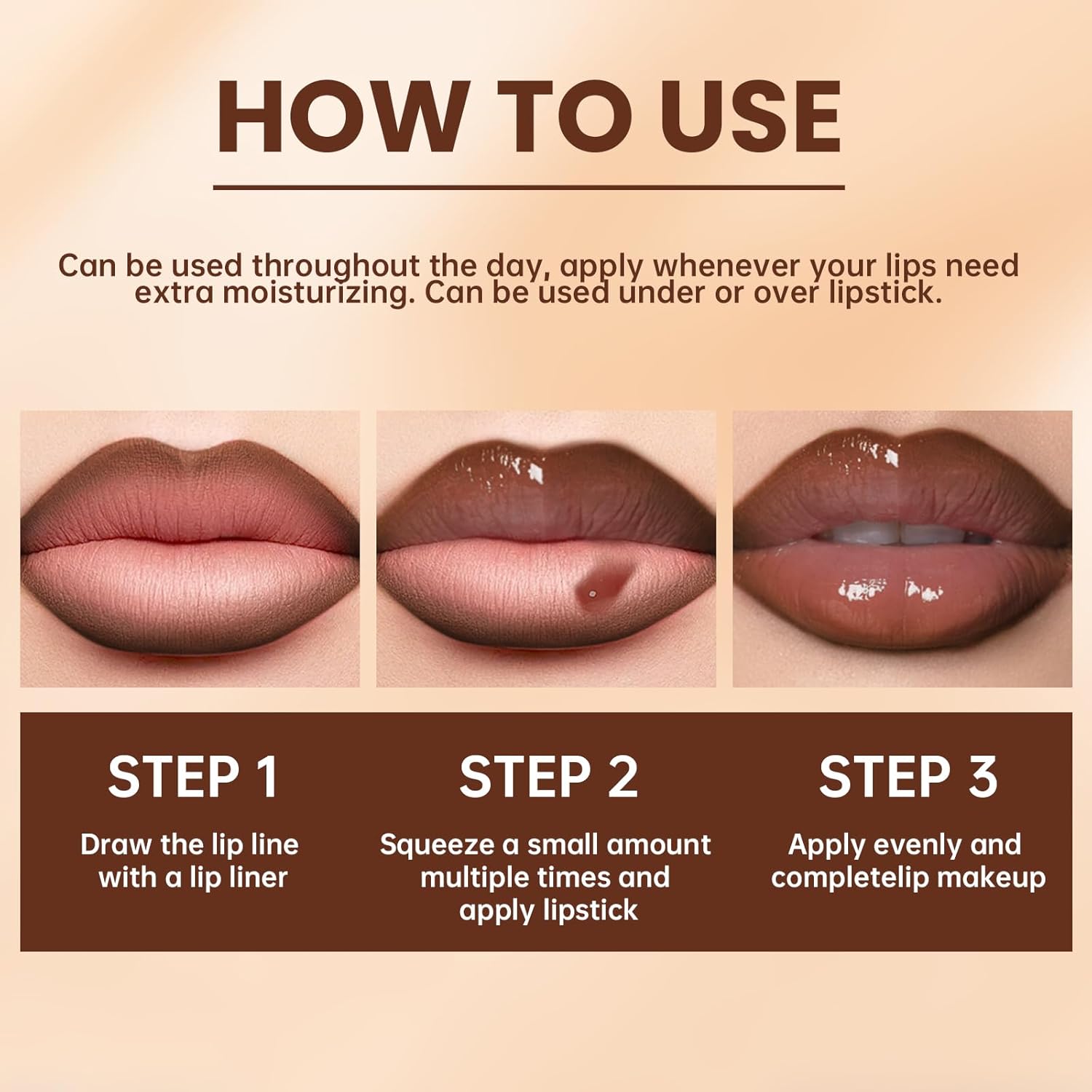 HOW TO USE

Can be used throughout the day, apply whenever your lips need extra moisturizing. Can be used under or over lipstick.

STEP 1
Draw the lip line with a lip liner

STEP 2
Squeeze a small amount multiple times and apply lipstick

STEP 3
Apply evenly and completelip makeup