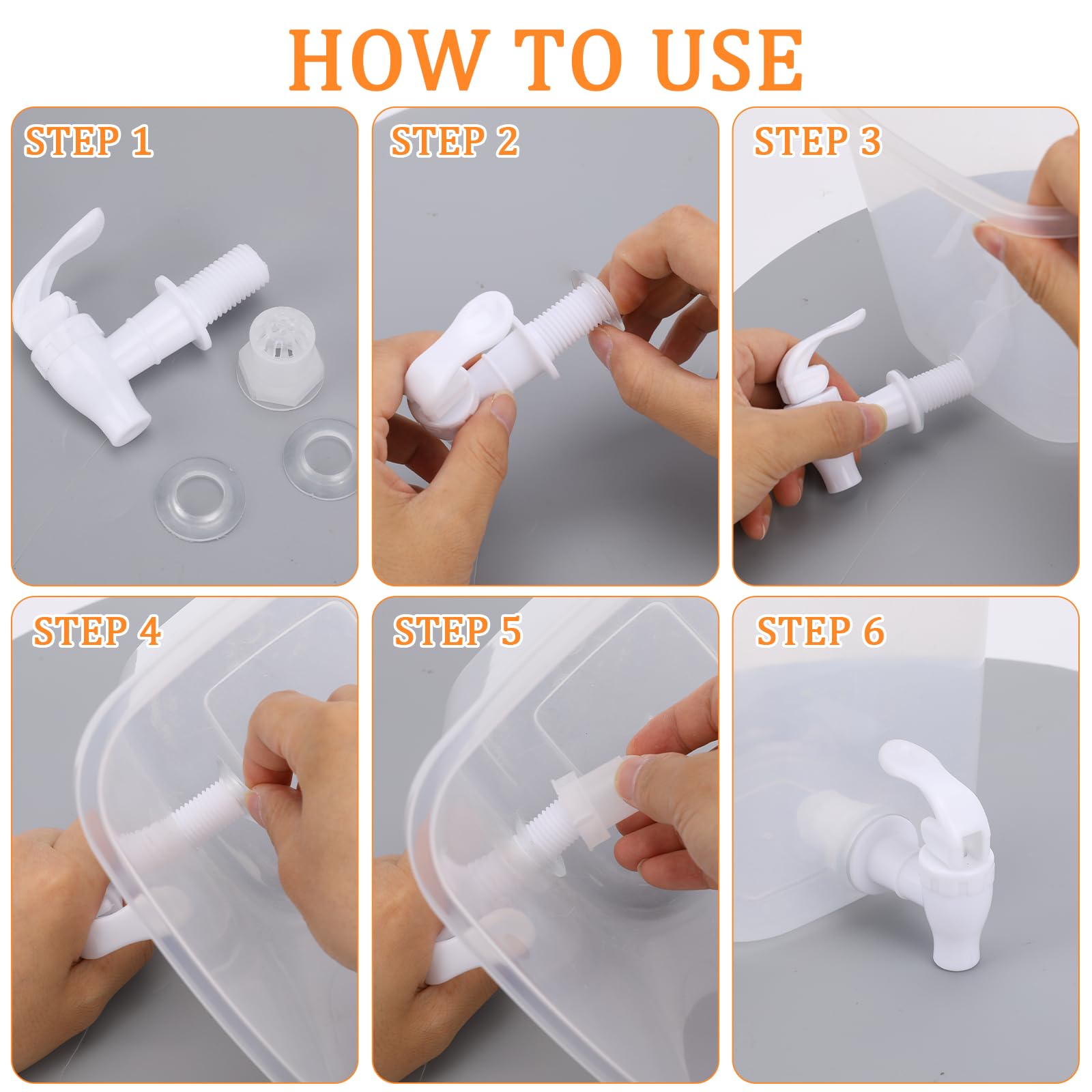 HOW TO USE

STEP 1

STEP 2

STEP 3

STEP 4

STEP 5

STEP 6