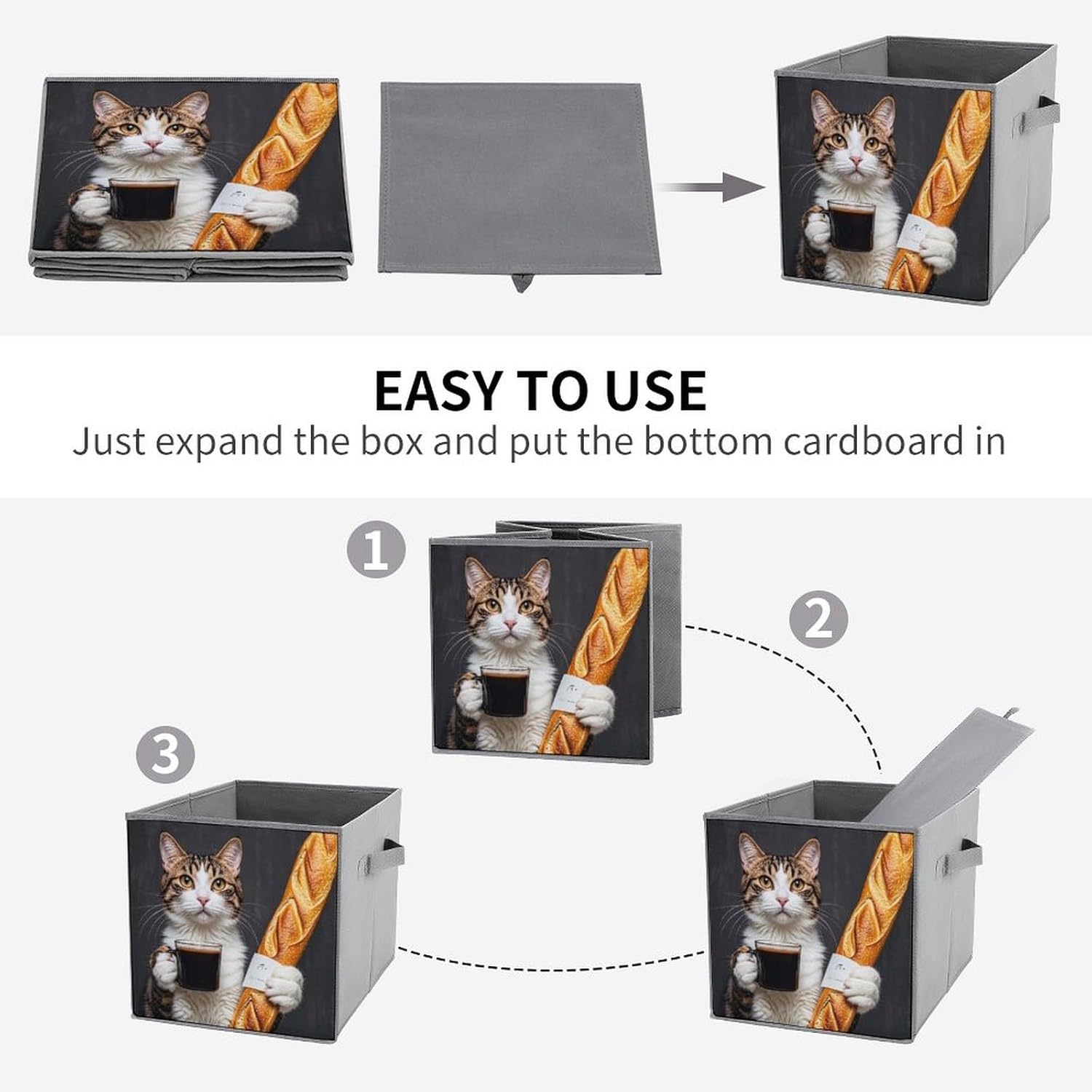 EASY TO USE
Just expand the box and put the bottom cardboard in

1

2

3