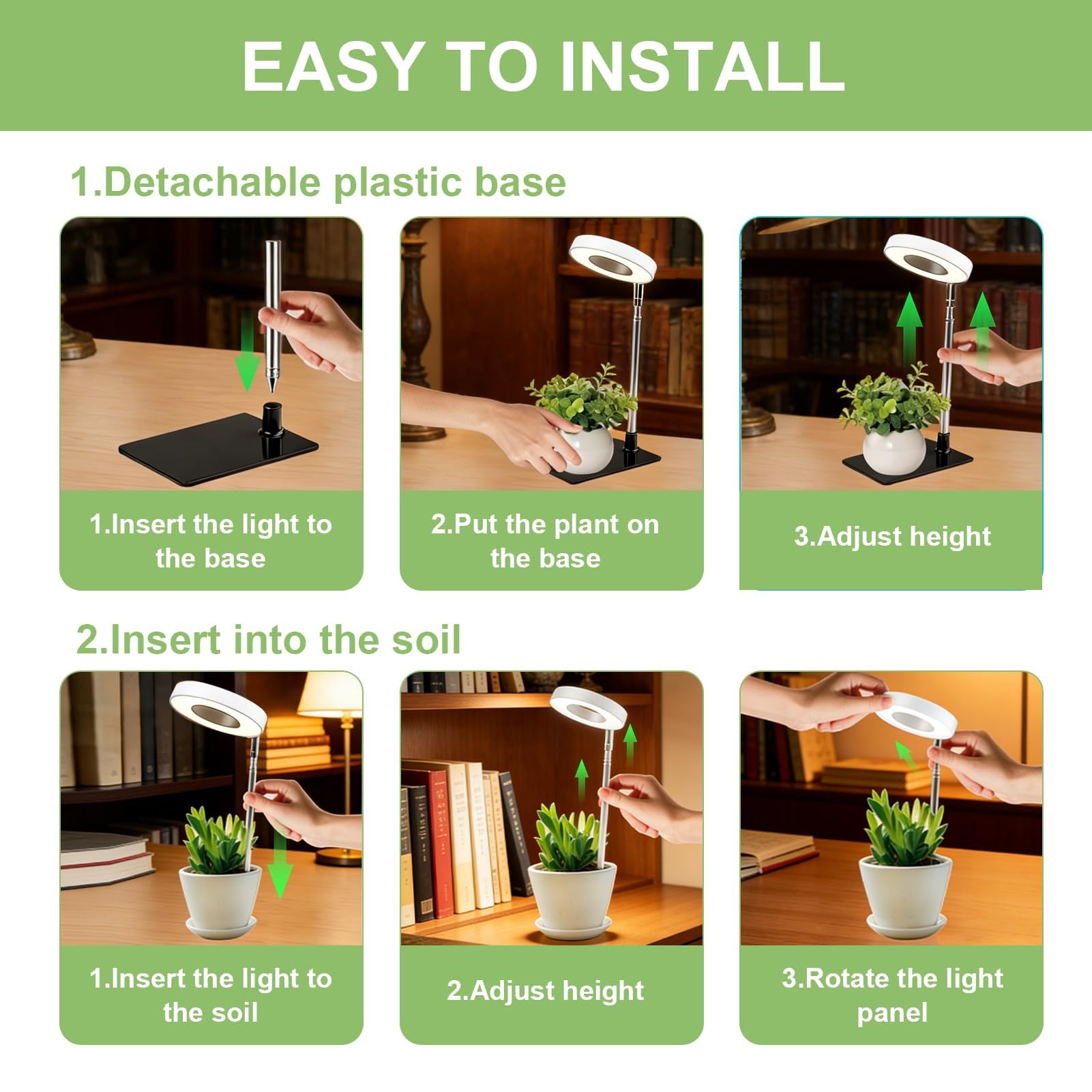 EASY TO INSTALL

1.Detachable plastic base

1.Insert the light to the base

2.Put the plant on the base

3.Adjust height

2.Insert into the soil

1.Insert the light to the soil

2.Adjust height

3.Rotate the light panel