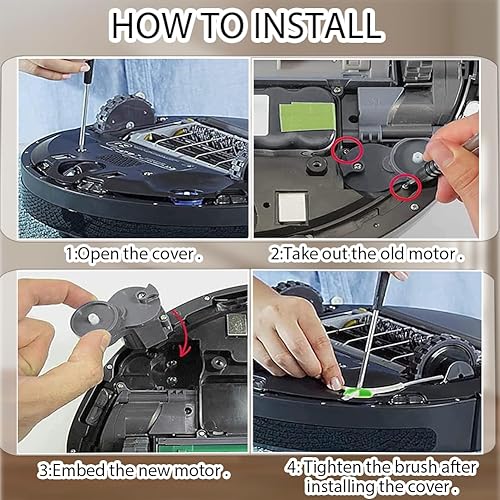 HOW TO INSTALL

1:Open the cover .

2:Take out the old motor .

3:Embed the new motor .

4:Tighten the brush after installing the cover .