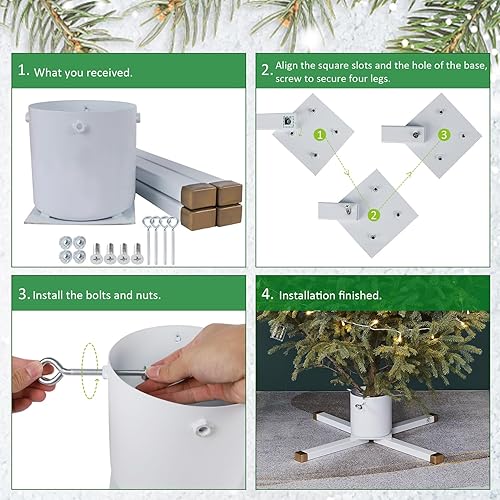 1. What you received.

2. Align the square slots and the hole of the base, screw to secure four legs.

1

3

2

3. Install the bolts and nuts.

4. Installation finished.