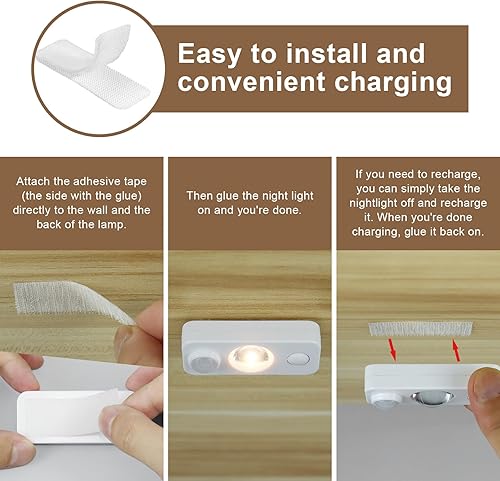 Easy to install and convenient charging

Attach the adhesive tape (the side with the glue) directly to the wall and the back of the lamp.

Then glue the night light on and you're done.

If you need to recharge, you can simply take the nightlight off and recharge it. When you're done charging, glue it back on.