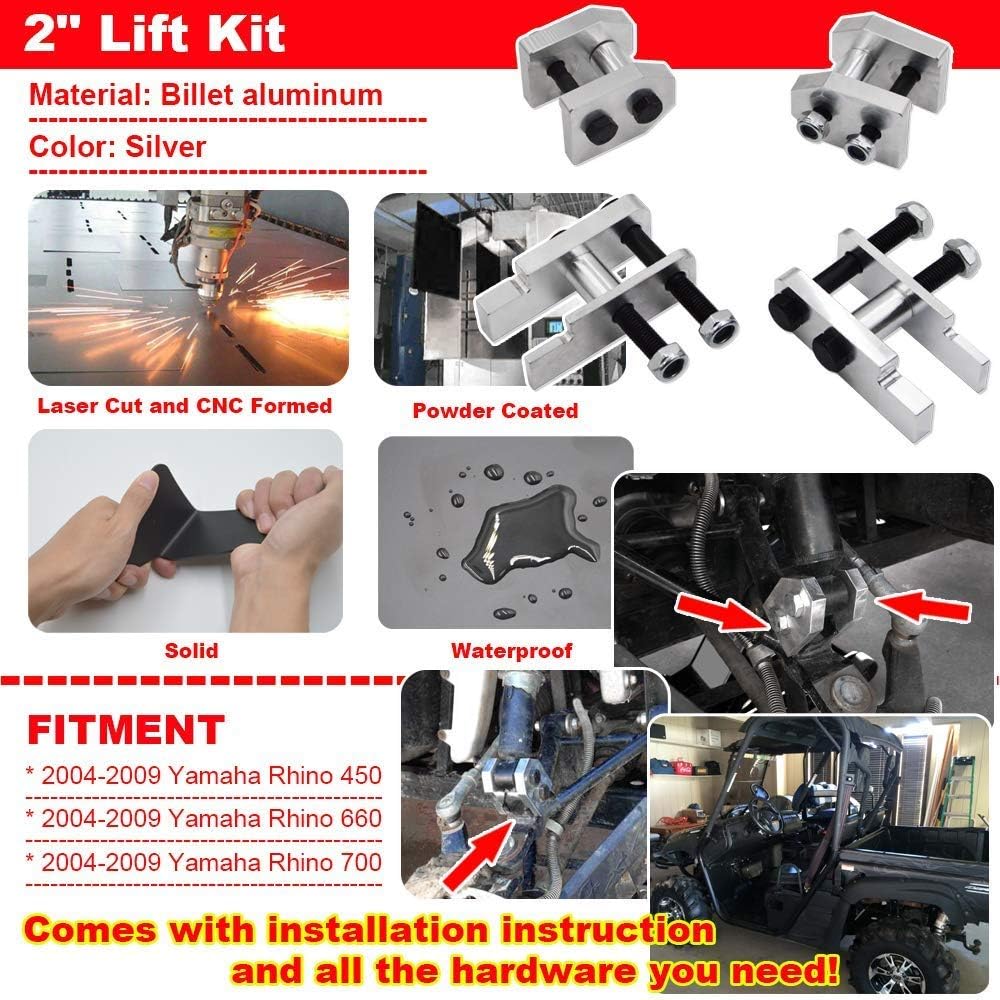 2" Lift Kit

Material: Billet aluminum

Color: Silver

Laser Cut and CNC Formed

Powder Coated

Solid

Waterproof

FITMENT

* 2004-2009 Yamaha Rhino 450

* 2004-2009 Yamaha Rhino 660

* 2004-2009 Yamaha Rhino 700

Comes with installation instruction and all the hardware you need!