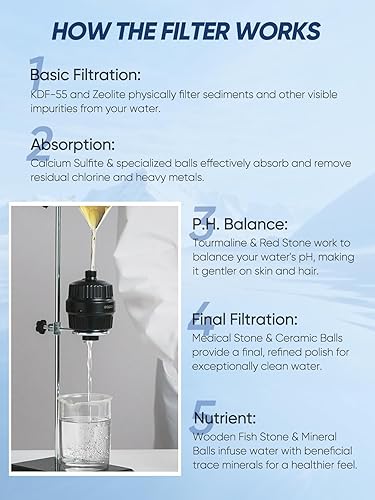 HOW THE FILTER WORKS

1
Basic Filtration:
KDF-55 and Zeolite physically filter sediments and other visible impurities from your water.

2
Absorption:
Calcium Sulfite & specialized balls effectively absorb and remove residual chlorine and heavy metals.

3
P.H. Balance:
Tourmaline & Red Stone work to balance your water's pH, making it gentler on skin and hair.

4
Final Filtration:
Medical Stone & Ceramic Balls provide a final, refined polish for exceptionally clean water.

5
Nutrient:
Wooden Fish Stone & Mineral Balls infuse water with beneficial trace minerals for a healthier feel.