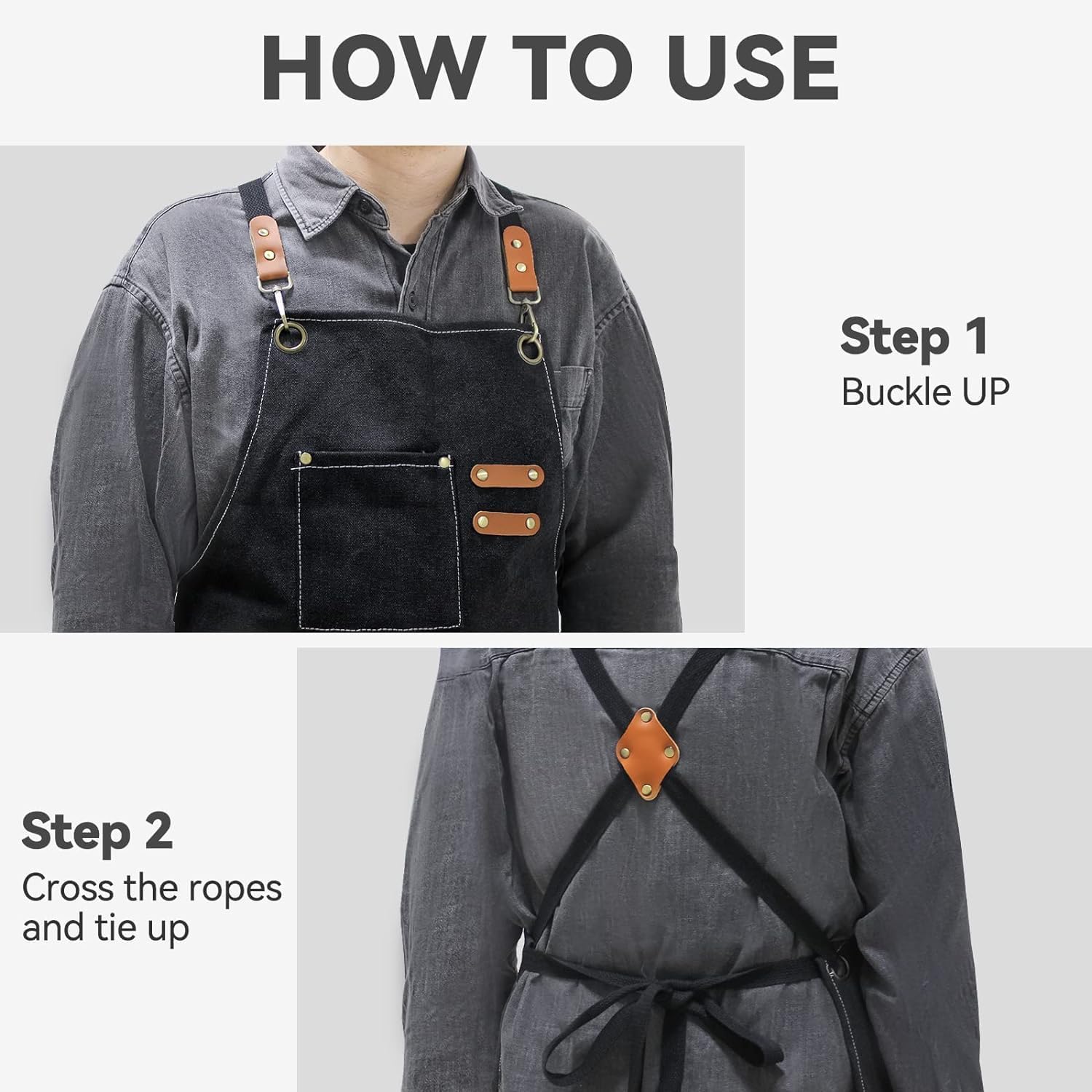 HOW TO USE

Step 1
Buckle UP

Step 2
Cross the ropes and tie up