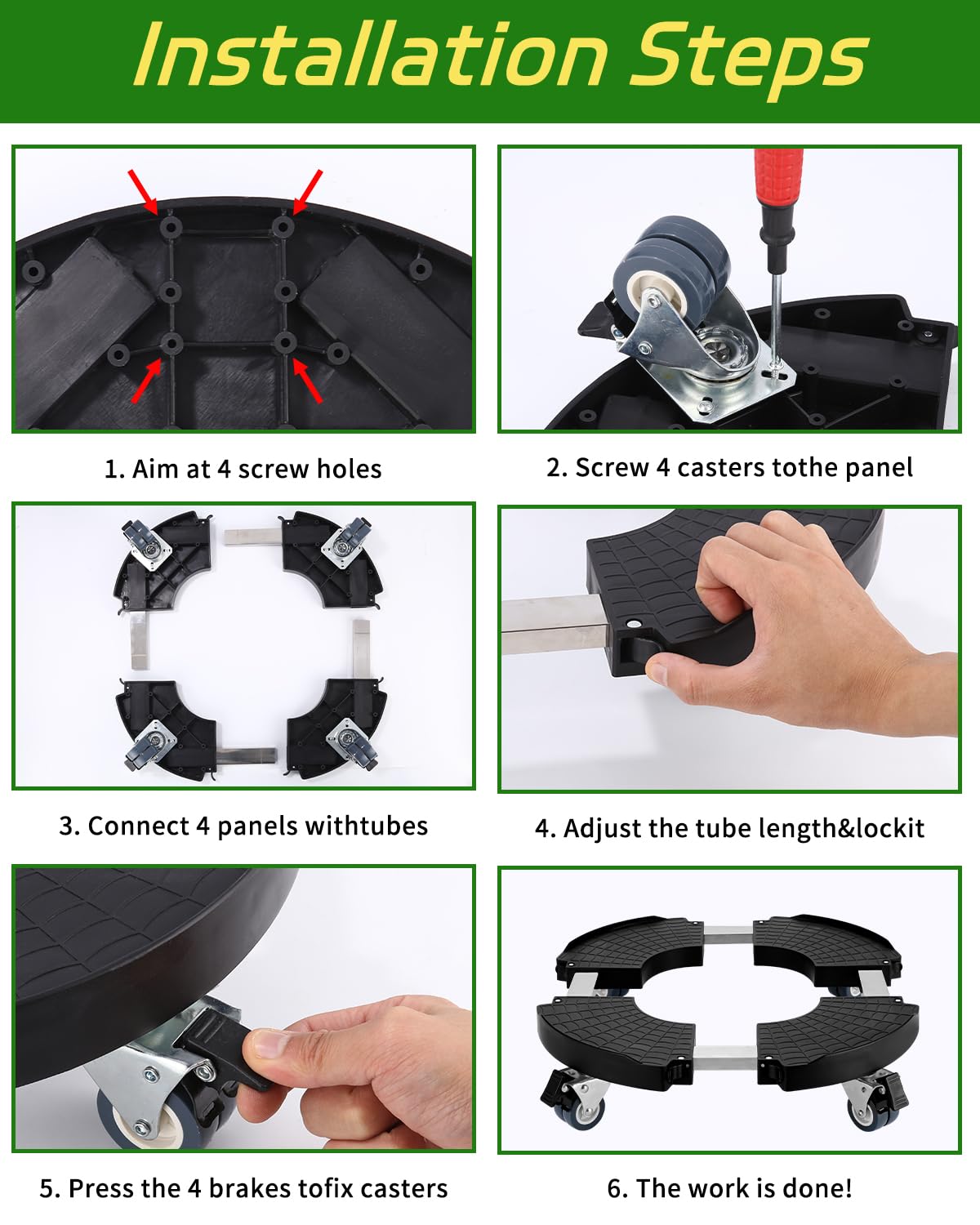 Installation Steps

1. Aim at 4 screw holes

2. Screw 4 casters tothe panel

3. Connect 4 panels withtubes

4. Adjust the tube length&lockit

5. Press the 4 brakes tofix casters

6. The work is done!