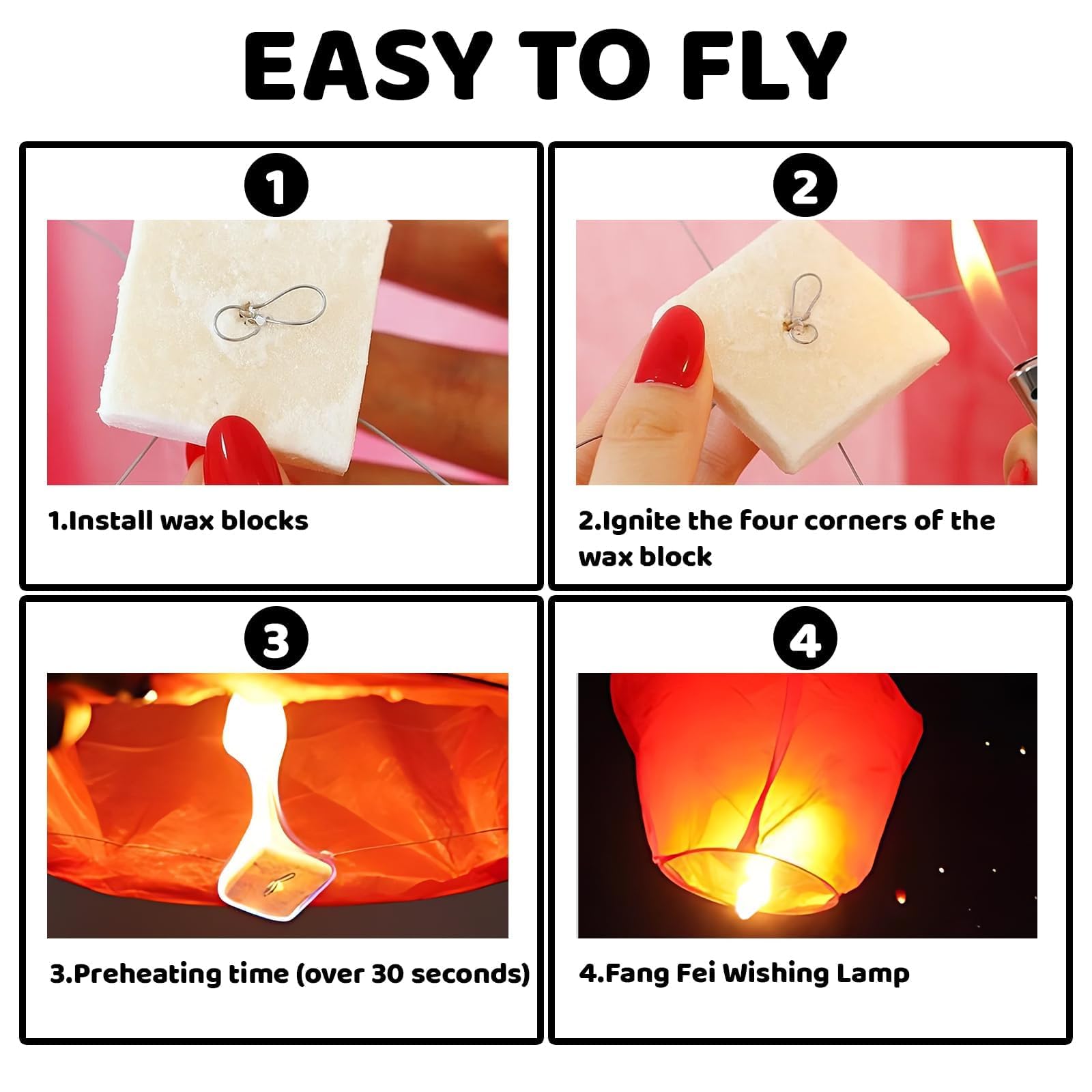 EASY TO FLY

1

1.Install wax blocks

2

2.Ignite the four corners of the wax block

3

3.Preheating time (over 30 seconds)

4

4.Fang Fei Wishing Lamp