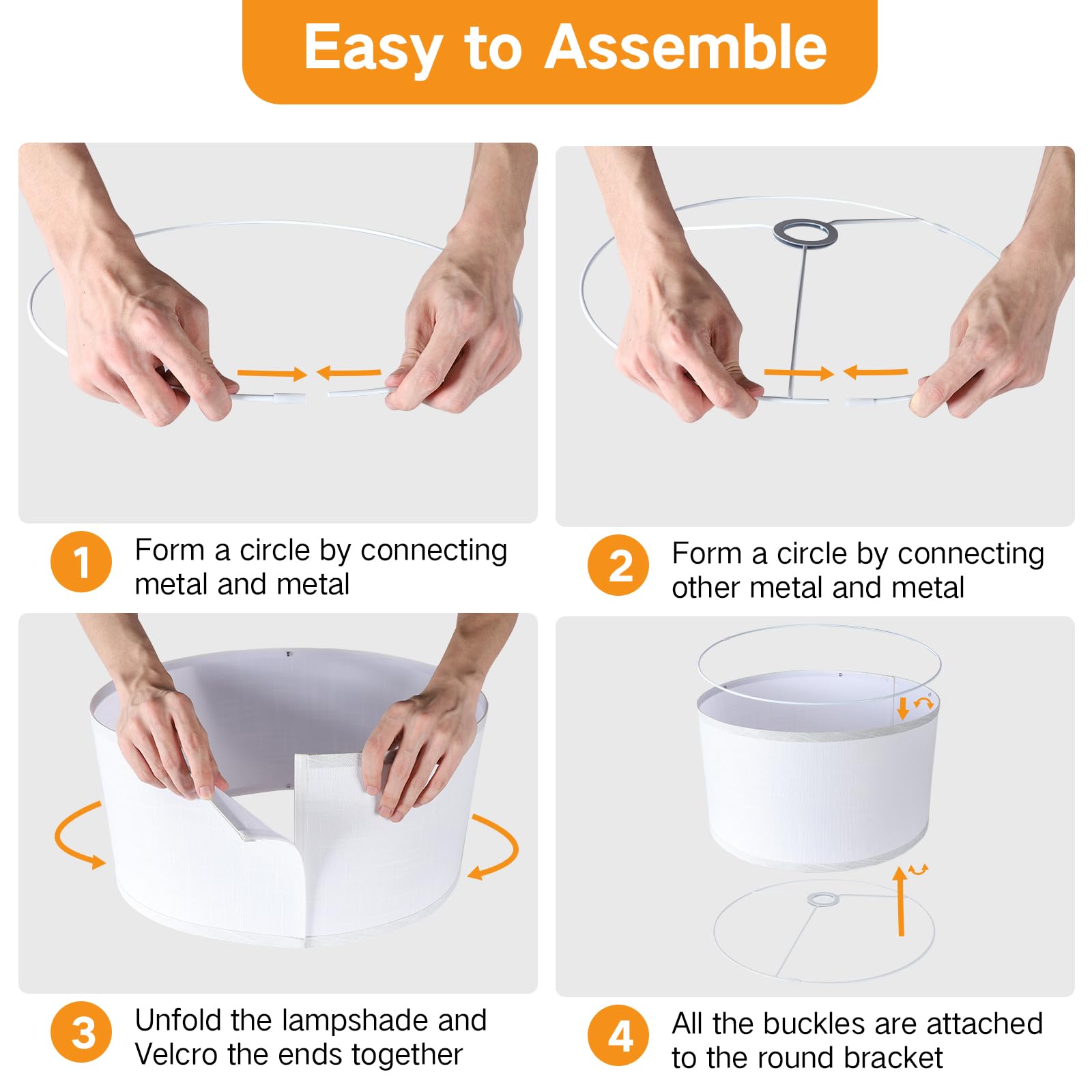 Easy to Assemble

1 Form a circle by connecting metal and metal

2 Form a circle by connecting other metal and metal

3 Unfold the lampshade and Velcro the ends together

4 All the buckles are attached to the round bracket