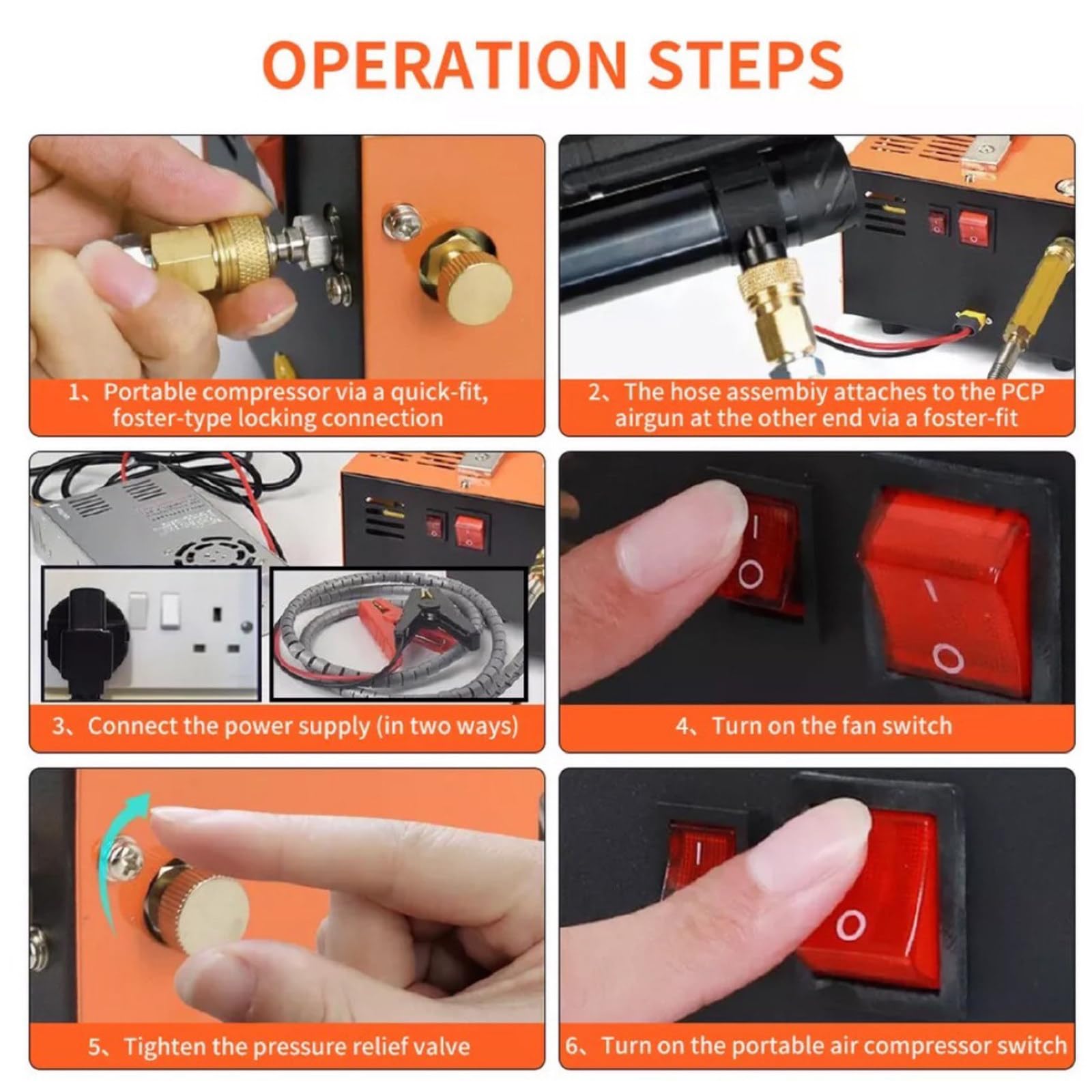 OPERATION STEPS

1、Portable compressor via a quick-fit, foster-type locking connection

2、The hose assembiy attaches to the PCP airgun at the other end via a foster-fit

3、Connect the power supply (in two ways)

4、Turn on the fan switch

5、Tighten the pressure relief valve

6、Turn on the portable air compressor switch