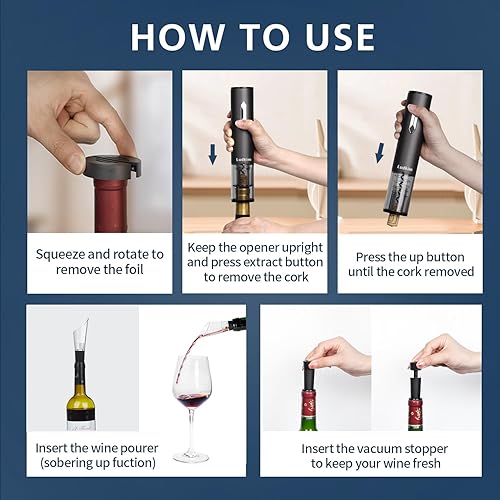 HOW TO USE

Squeeze and rotate to remove the foil

Keep the opener upright and press extract button to remove the cork

Press the up button until the cork removed

Insert the wine pourer (sobering up fuction)

Insert the vacuum stopper to keep your wine fresh