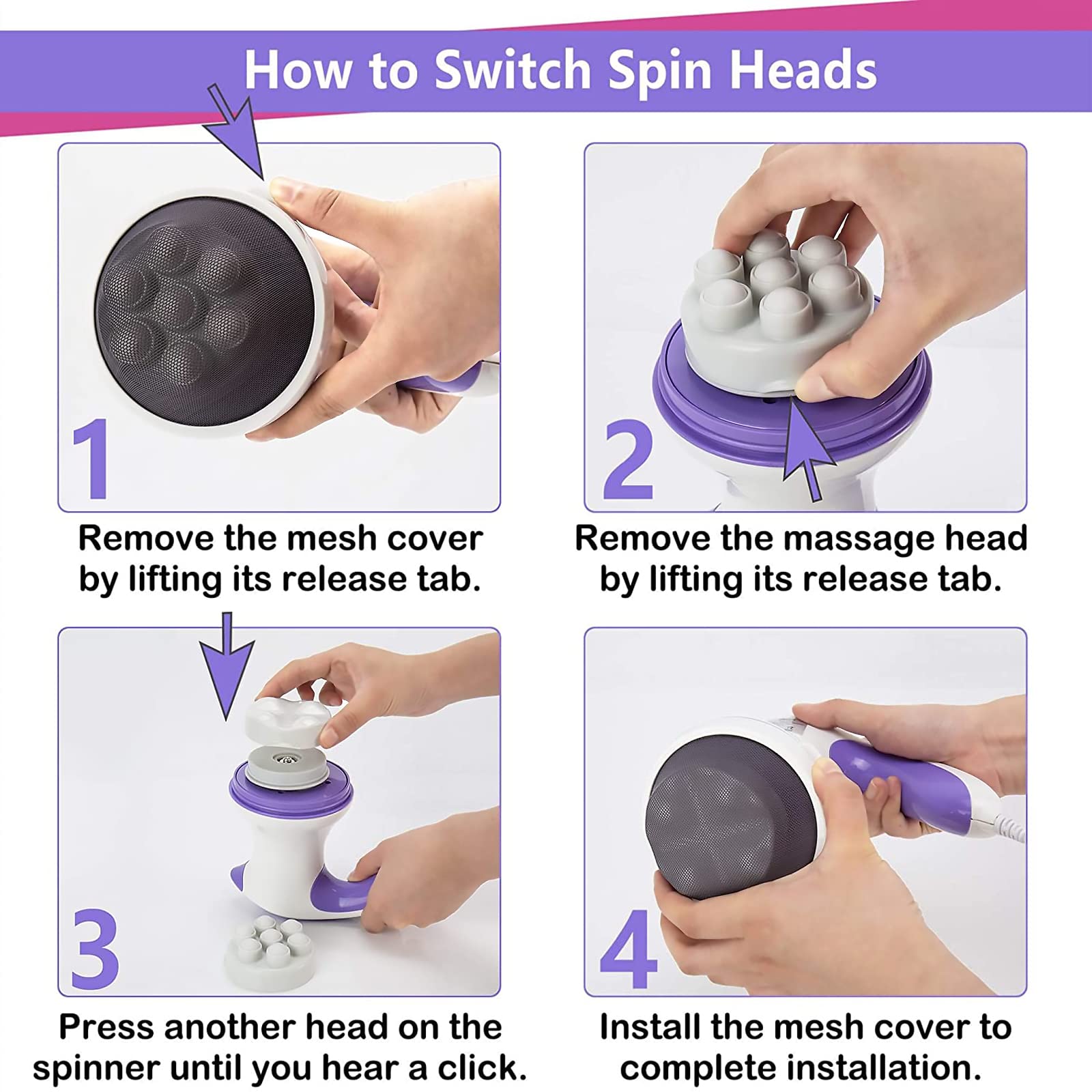 How to Switch Spin Heads

1

Remove the mesh cover by lifting its release tab.

2

Remove the massage head by lifting its release tab.

3

Press another head on the spinner until you hear a click.

4

Install the mesh cover to complete installation.