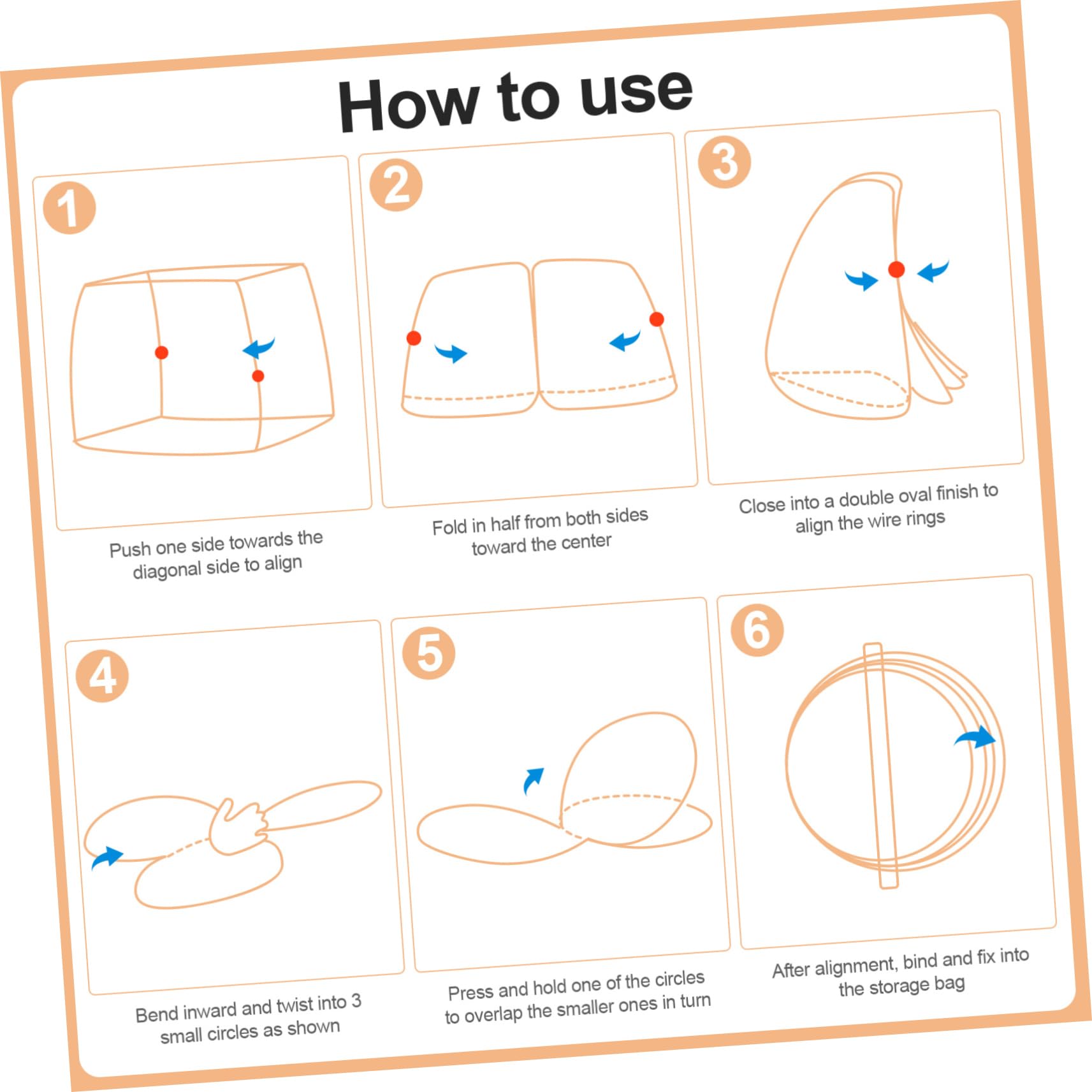 How to use

1

Push one side towards the diagonal side to align

2

Fold in half from both sides toward the center

3

Close into a double oval finish to align the wire rings

4

Bend inward and twist into 3 small circles as shown

5

Press and hold one of the circles to overlap the smaller ones in turn

6

After alignment, bind and fix into the storage bag