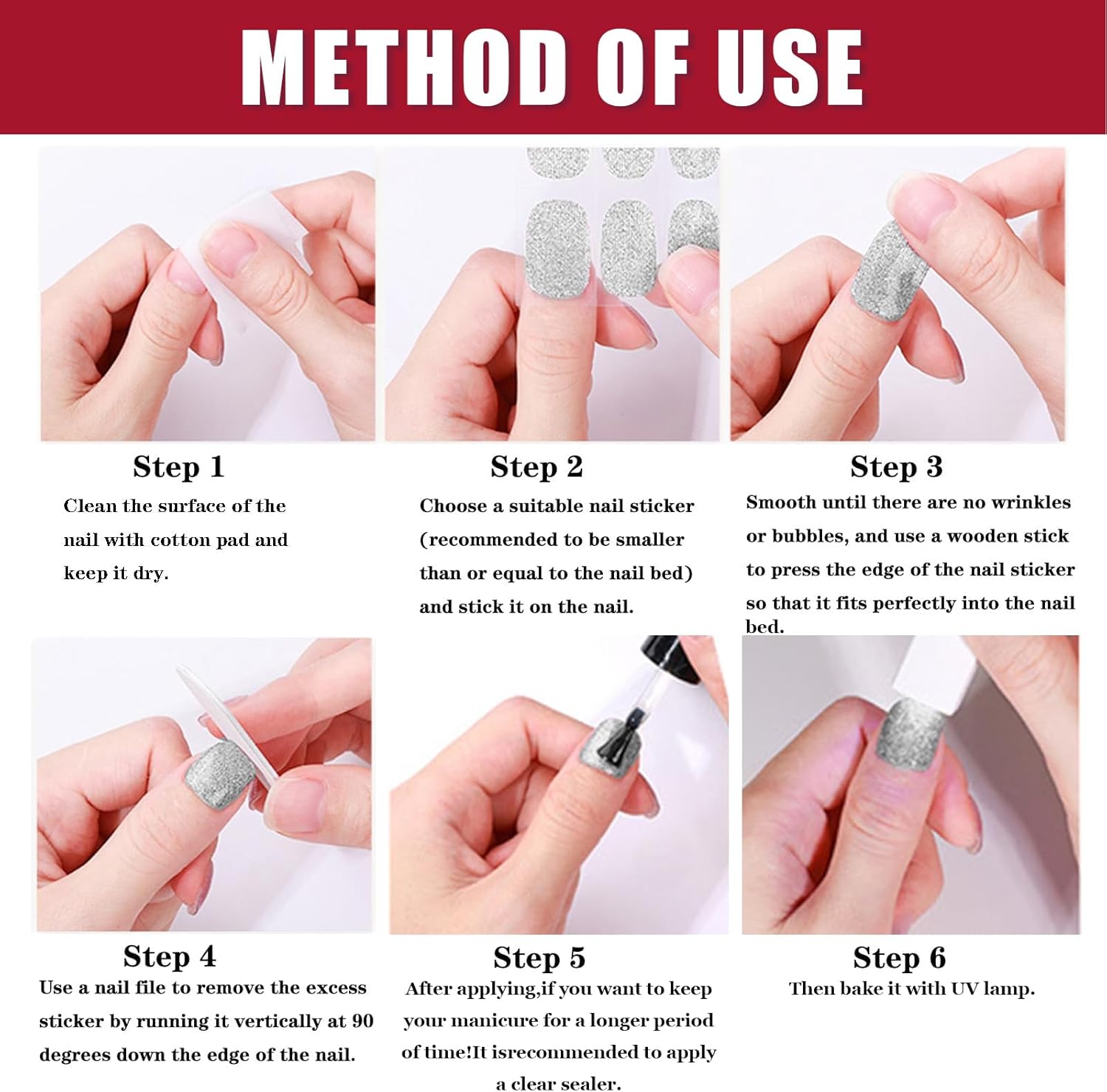 METHOD OF USE

Step 1
Clean the surface of the nail with cotton pad and keep it dry.

Step 2
Choose a suitable nail sticker (recommended to be smaller than or equal to the nail bed) and stick it on the nail.

Step 3
Smooth until there are no wrinkles or bubbles, and use a wooden stick to press the edge of the nail sticker so that it fits perfectly into the nail bed.

Step 4
Use a nail file to remove the excess sticker by running it vertically at 90 degrees down the edge of the nail.

Step 5
After applying,if you want to keep your manicure for a longer period of time!It isrecommended to apply a clear sealer.

Step 6
Then bake it with UV lamp.