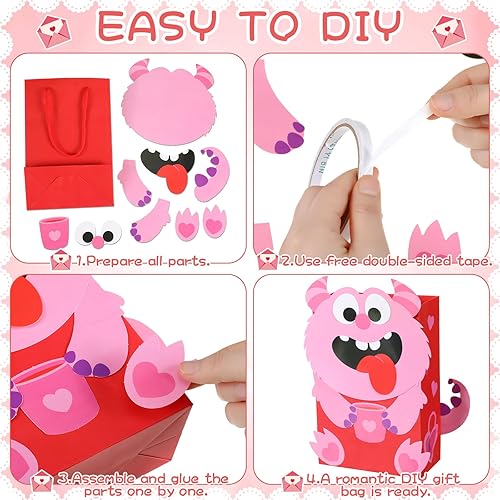 EASY TO DIY

1.Prepare all parts.

2.Use free double-sided tape.

3.Assemble and glue the parts one by one.

4.A romantic DIY gift bag is ready.