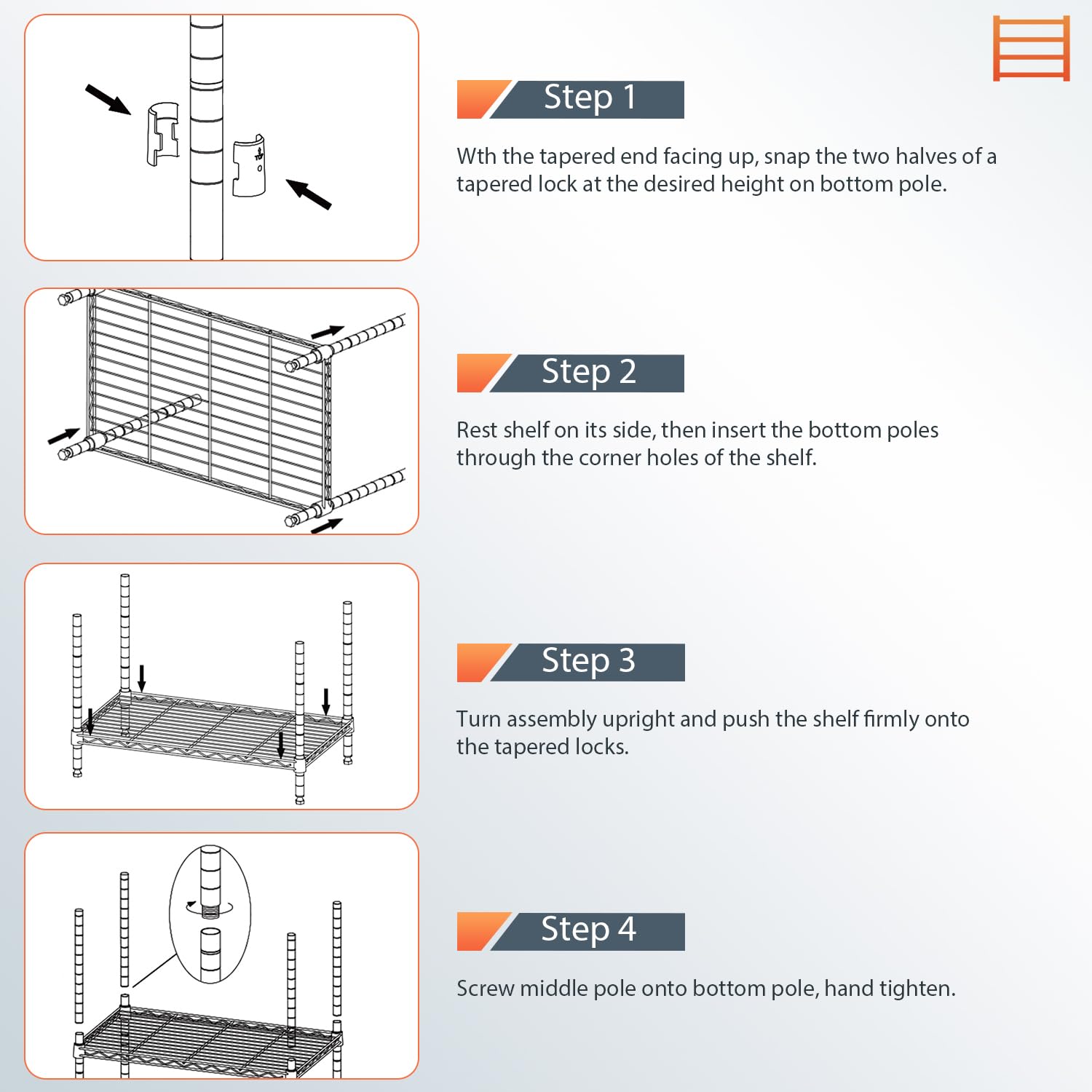 Step 1

Wth the tapered end facing up, snap the two halves of a tapered lock at the desired height on bottom pole.

Step 2

Rest shelf on its side, then insert the bottom poles through the corner holes of the shelf.

Step 3

Turn assembly upright and push the shelf firmly onto the tapered locks.

Step 4

Screw middle pole onto bottom pole, hand tighten.