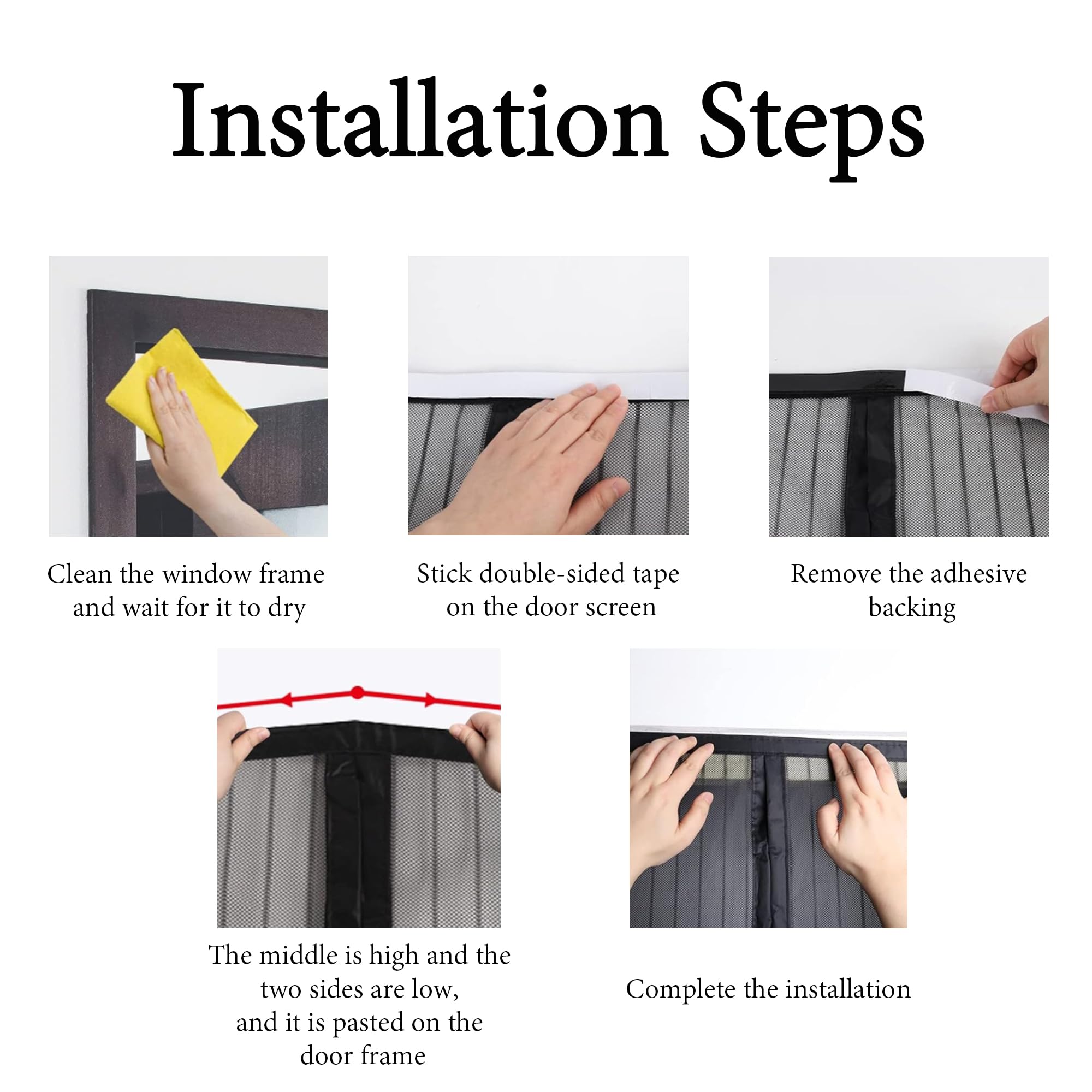 Installation Steps

Clean the window frame and wait for it to dry

Stick double-sided tape on the door screen

Remove the adhesive backing

The middle is high and the two sides are low, and it is pasted on the door frame

Complete the installation