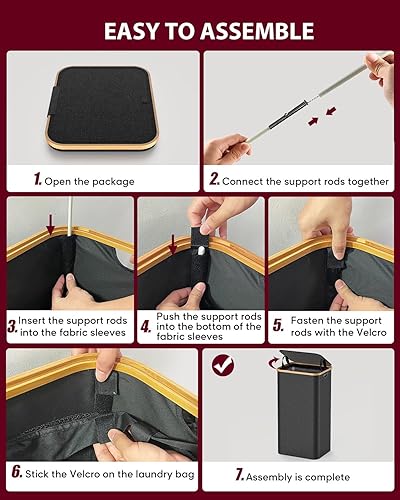 EASY TO ASSEMBLE

1. Open the package

2. Connect the support rods together

3. Insert the support rods into the fabric sleeves

4. Push the support rods into the bottom of the fabric sleeves

5. Fasten the support rods with the Velcro

6. Stick the Velcro on the laundry bag

7. Assembly is complete