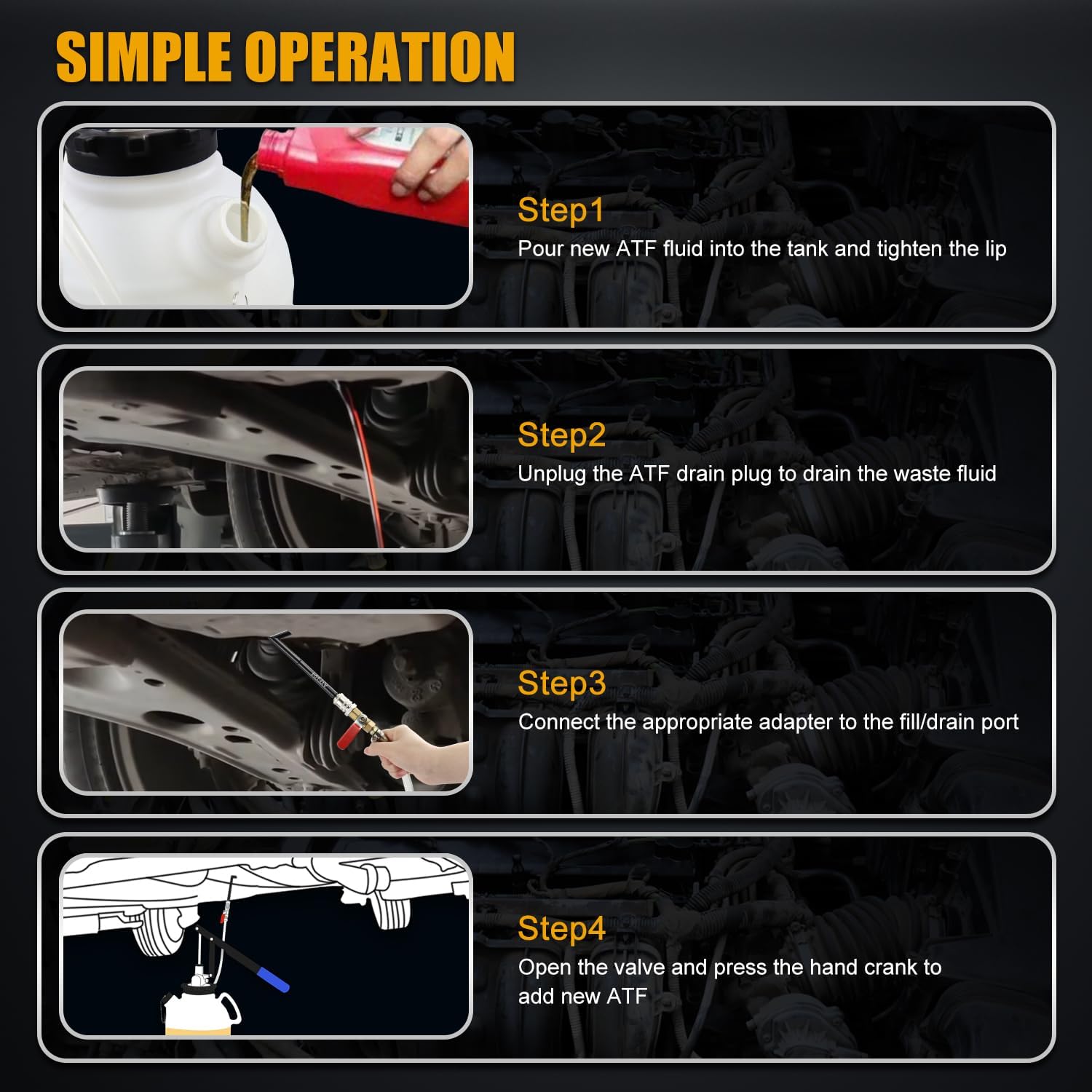 SIMPLE OPERATION

Step1
Pour new ATF fluid into the tank and tighten the lip

Step2
Unplug the ATF drain plug to drain the waste fluid

Step3
Connect the appropriate adapter to the fill/drain port

Step4
Open the valve and press the hand crank to add new ATF