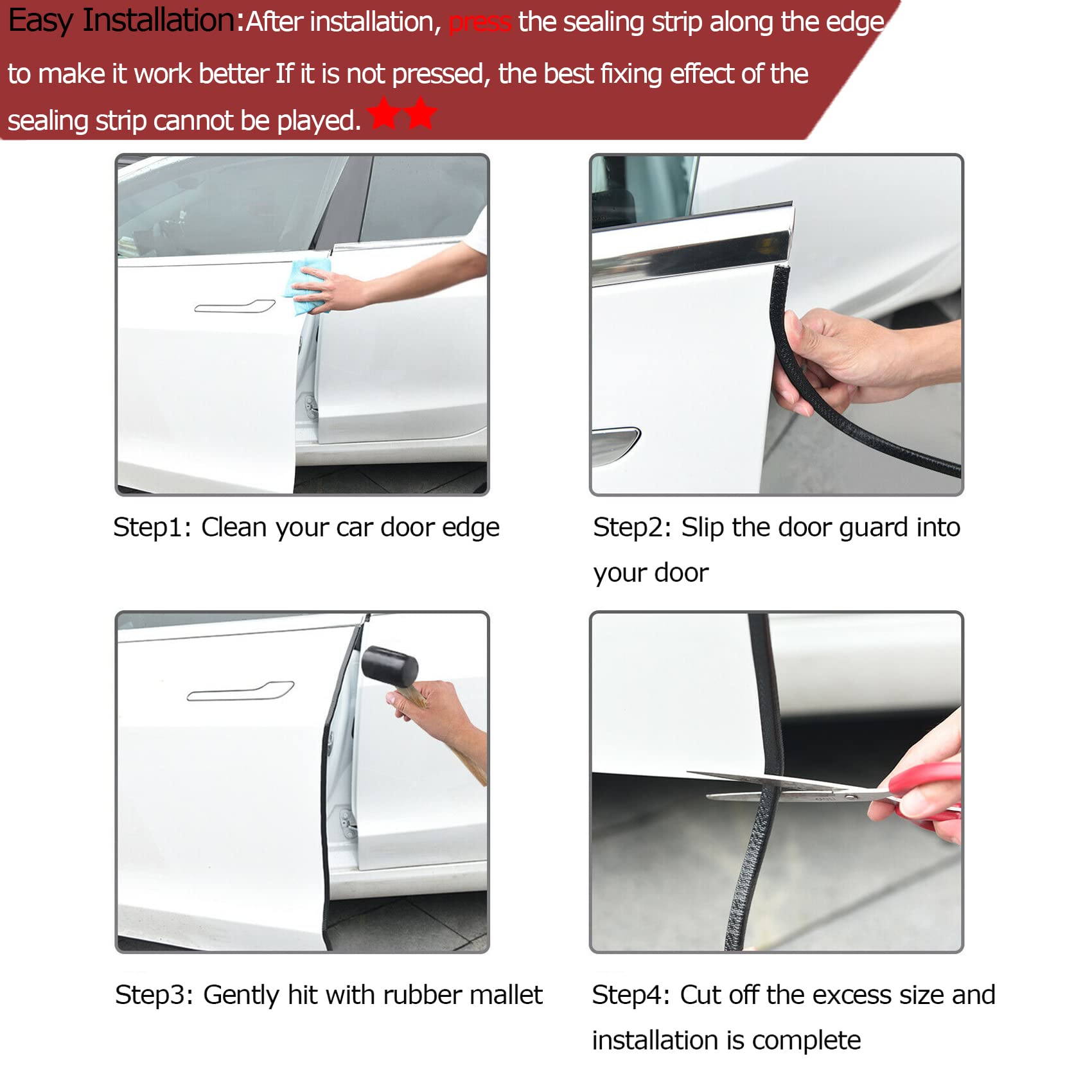 Easy Installation:After installation, press the sealing strip along the edge to make it work better If it is not pressed, the best fixing effect of the sealing strip cannot be played.

Step1: Clean your car door edge

Step2: Slip the door guard into your door

Step3: Gently hit with rubber mallet

Step4: Cut off the excess size and installation is complete