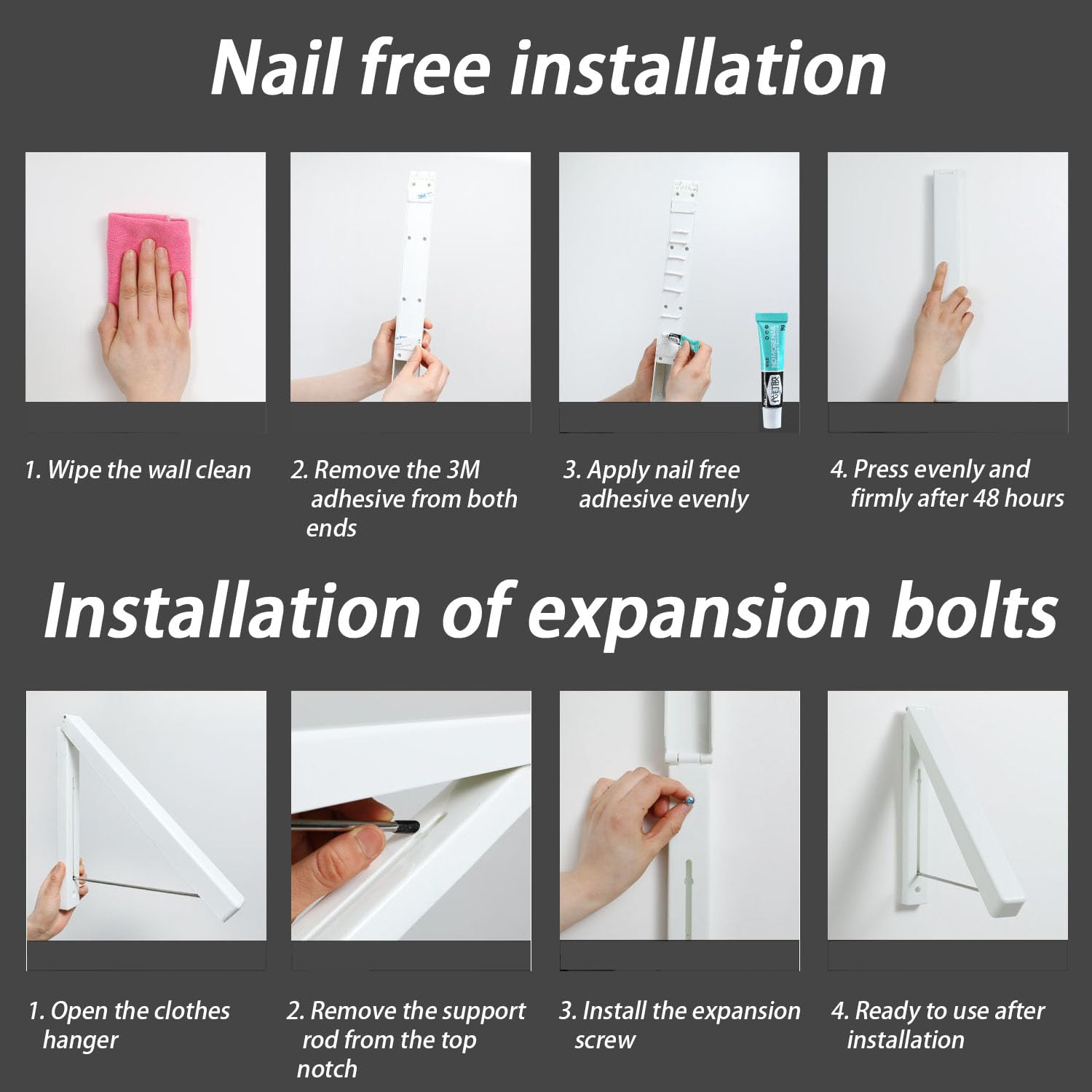 Nail free installation

1. Wipe the wall clean

2. Remove the 3M adhesive from both ends

3. Apply nail free adhesive evenly

4. Press evenly and firmly after 48 hours

Installation of expansion bolts

1. Open the clothes hanger

2. Remove the support rod from the top notch

3. Install the expansion screw

4. Ready to use after installation