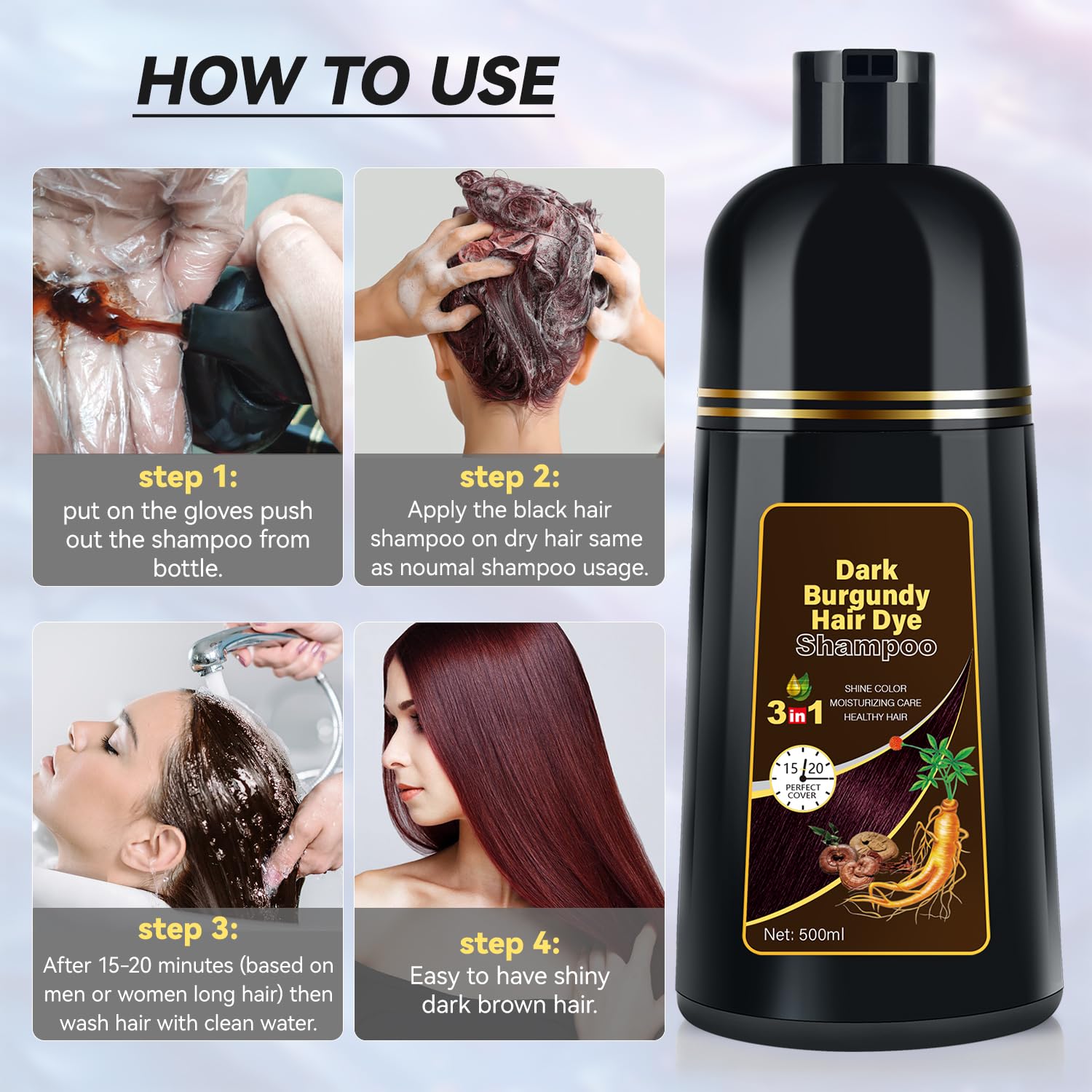 HOW TO USE

step 1:
put on the gloves push out the shampoo from bottle.

step 2:
Apply the black hair shampoo on dry hair same as noumal shampoo usage.

step 3:
After 15-20 minutes (based on men or women long hair) then wash hair with clean water.

step 4:
Easy to have shiny dark brown hair.

Dark Burgundy Hair Dye Shampoo

3in1
SHINE COLOR
MOISTURIZING CARE
HEALTHY HAIR

15 20
PERFECT COVER

Net: 500ml