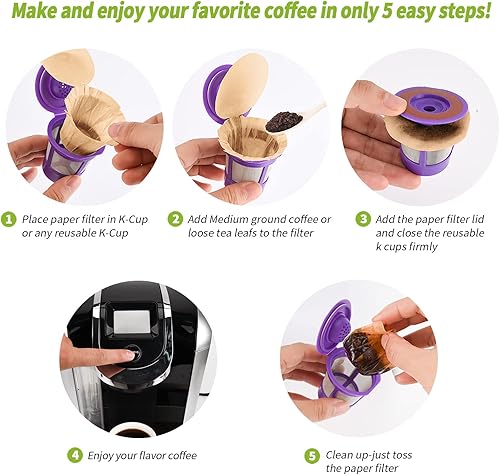 Make and enjoy your favorite coffee in only 5 easy steps!

1 Place paper filter in K-Cup or any reusable K-Cup

2 Add Medium ground coffee or loose tea leafs to the filter

3 Add the paper filter lid and close the reusable k cups firmly

4 Enjoy your flavor coffee

5 Clean up-just toss the paper filter