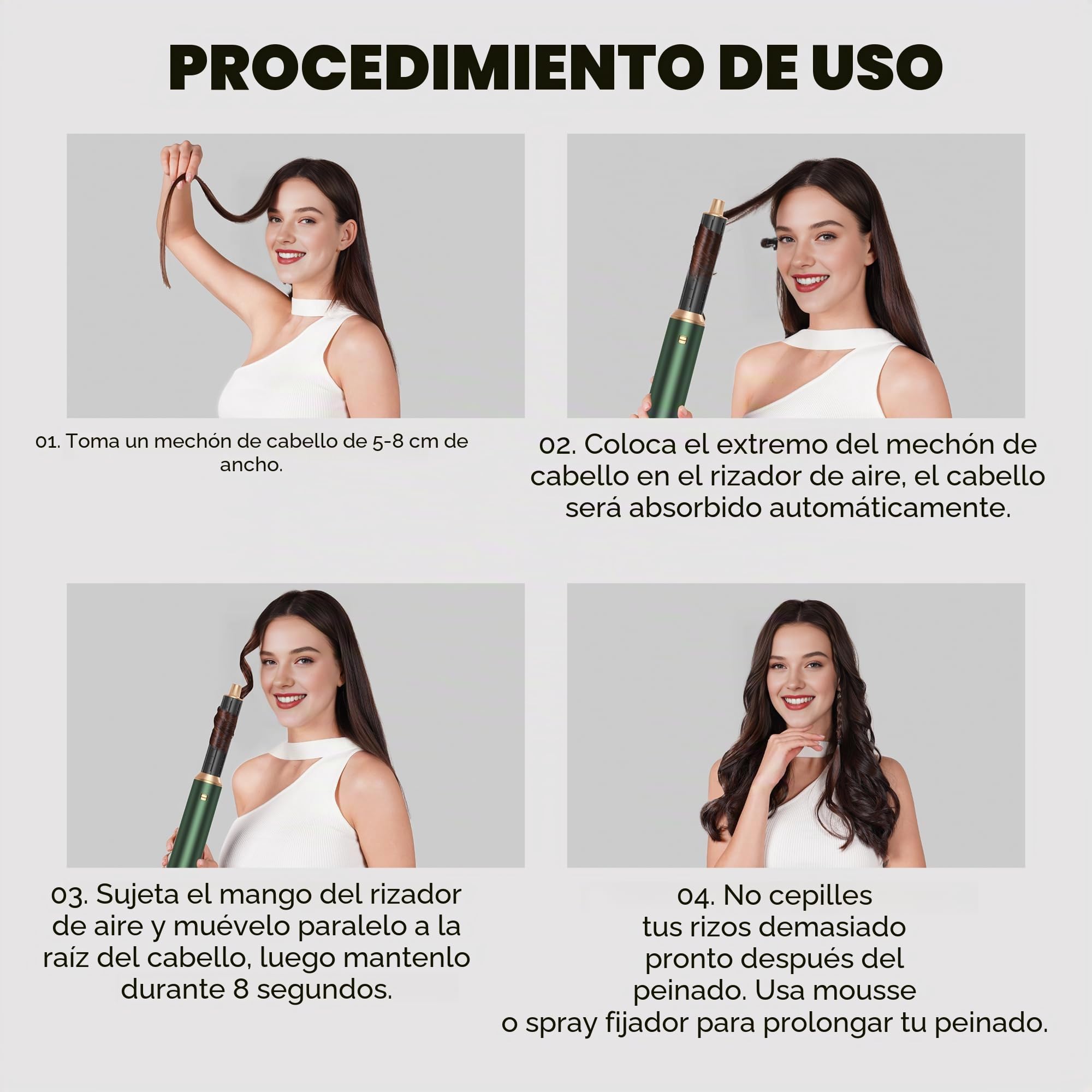 PROCEDIMIENTO DE USO

01. Toma un mechón de cabello de 5-8 cm de ancho.

02. Coloca el extremo del mechón de cabello en el rizador de aire, el cabello será absorbido automáticamente.

03. Sujeta el mango del rizador de aire y muévelo paralelo a la raíz del cabello, luego mantenlo durante 8 segundos.

04. No cepilles tus rizos demasiado pronto después del peinado. Usa mousse o spray fijador para prolongar tu peinado.