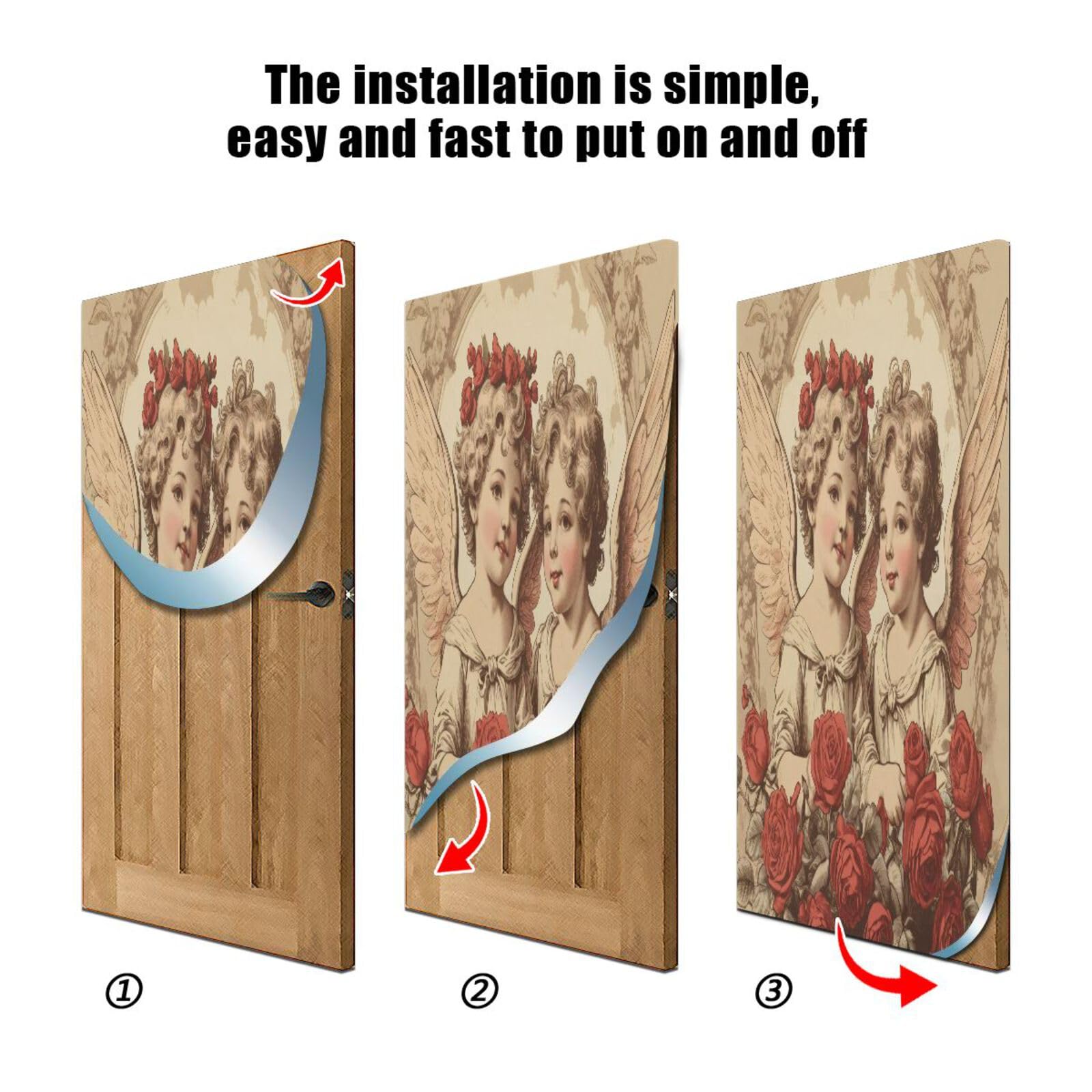 The installation is simple, easy and fast to put on and off

①

②

③