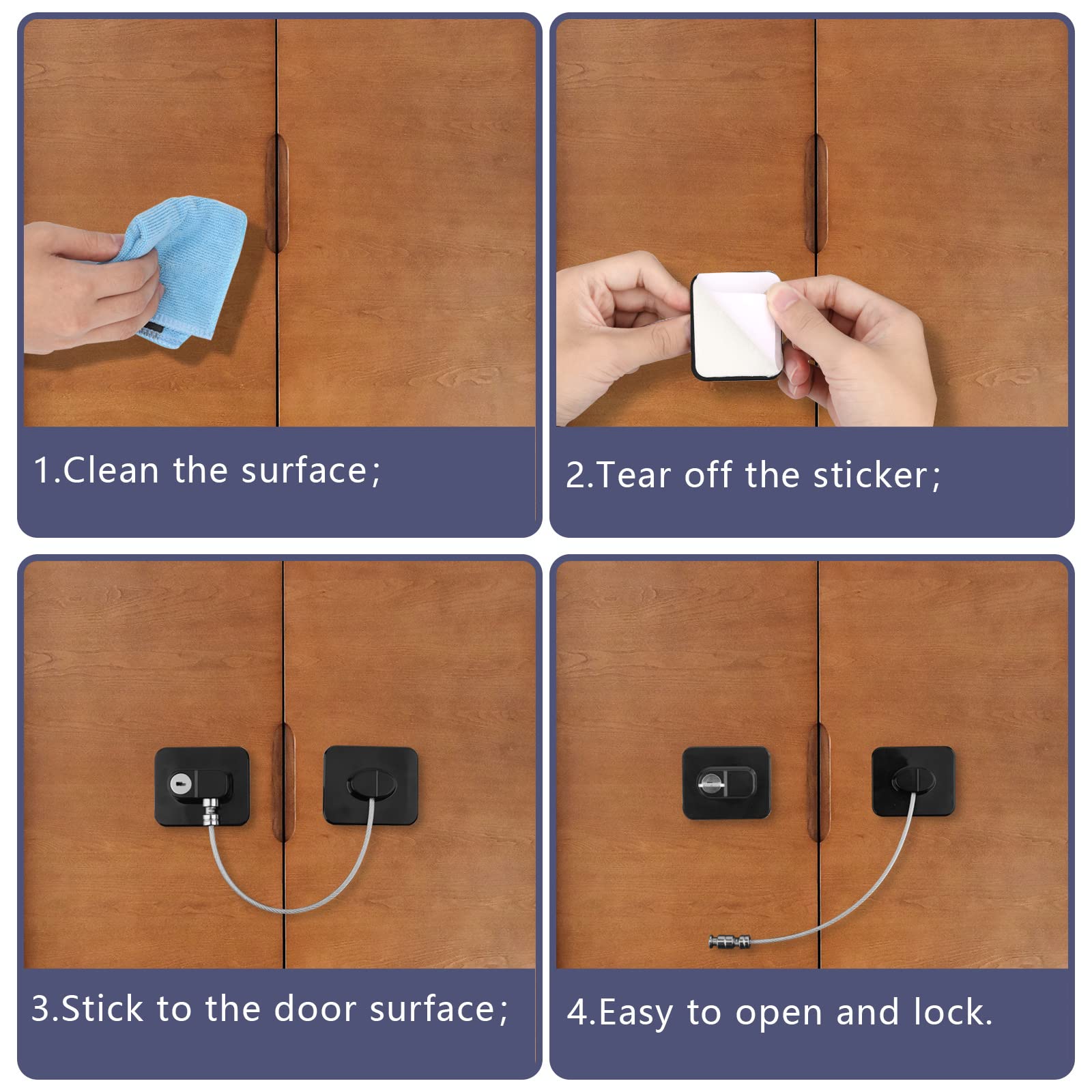 1.Clean the surface;

2.Tear off the sticker;

3.Stick to the door surface;

4.Easy to open and lock.