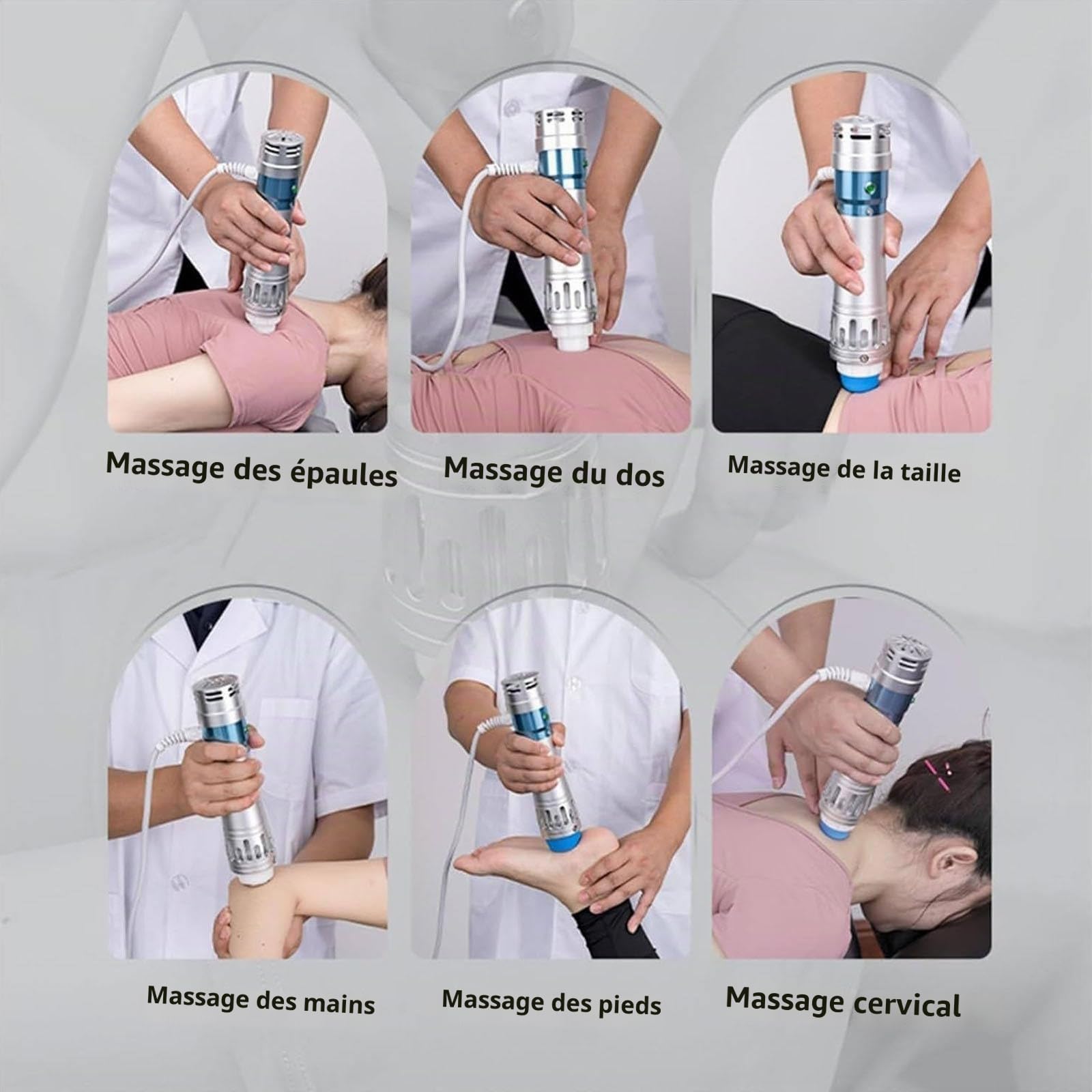 Massage des épaules

Massage du dos

Massage de la taille

Massage des mains

Massage des pieds

Massage cervical