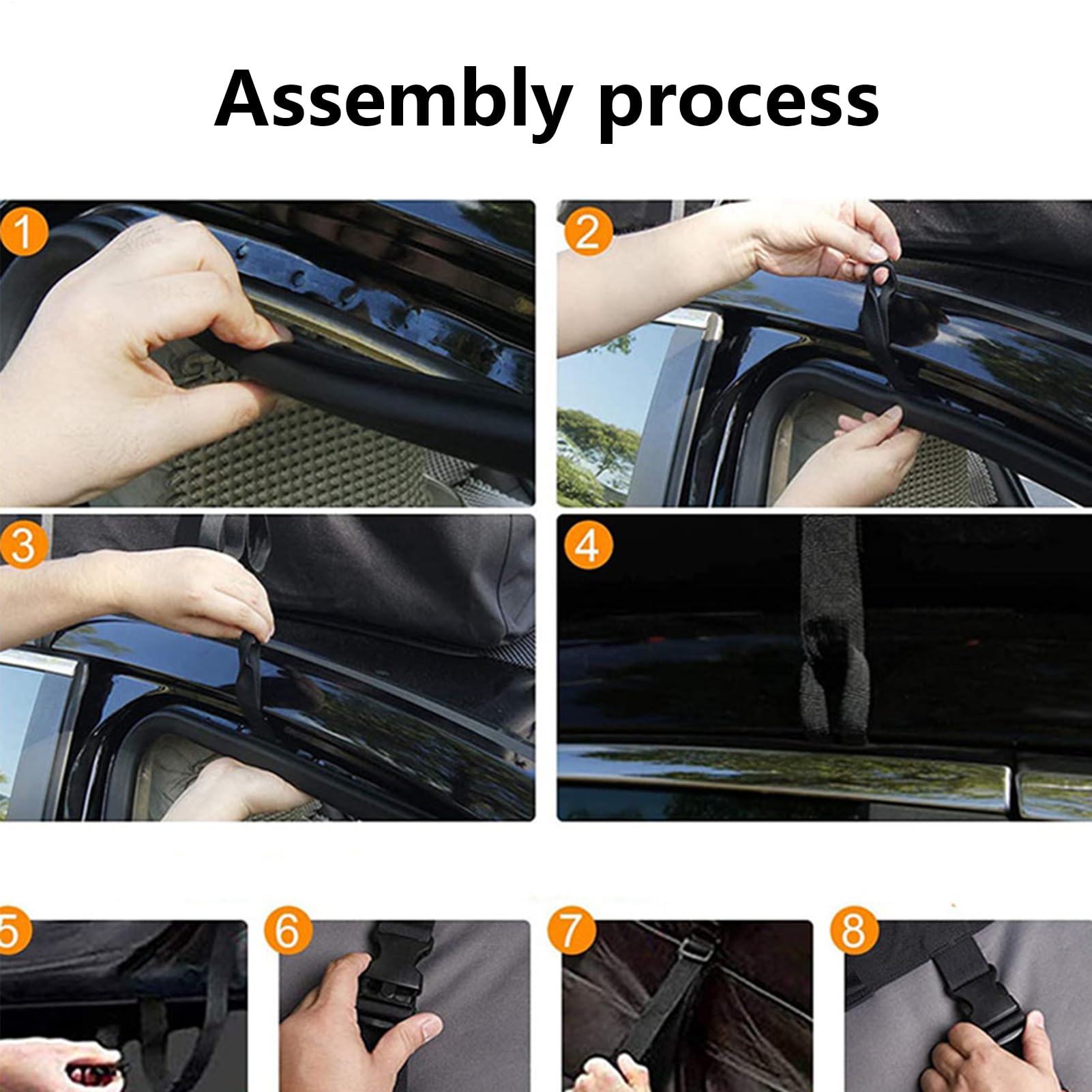 Assembly process

1

2

3

4

5

6

7

8