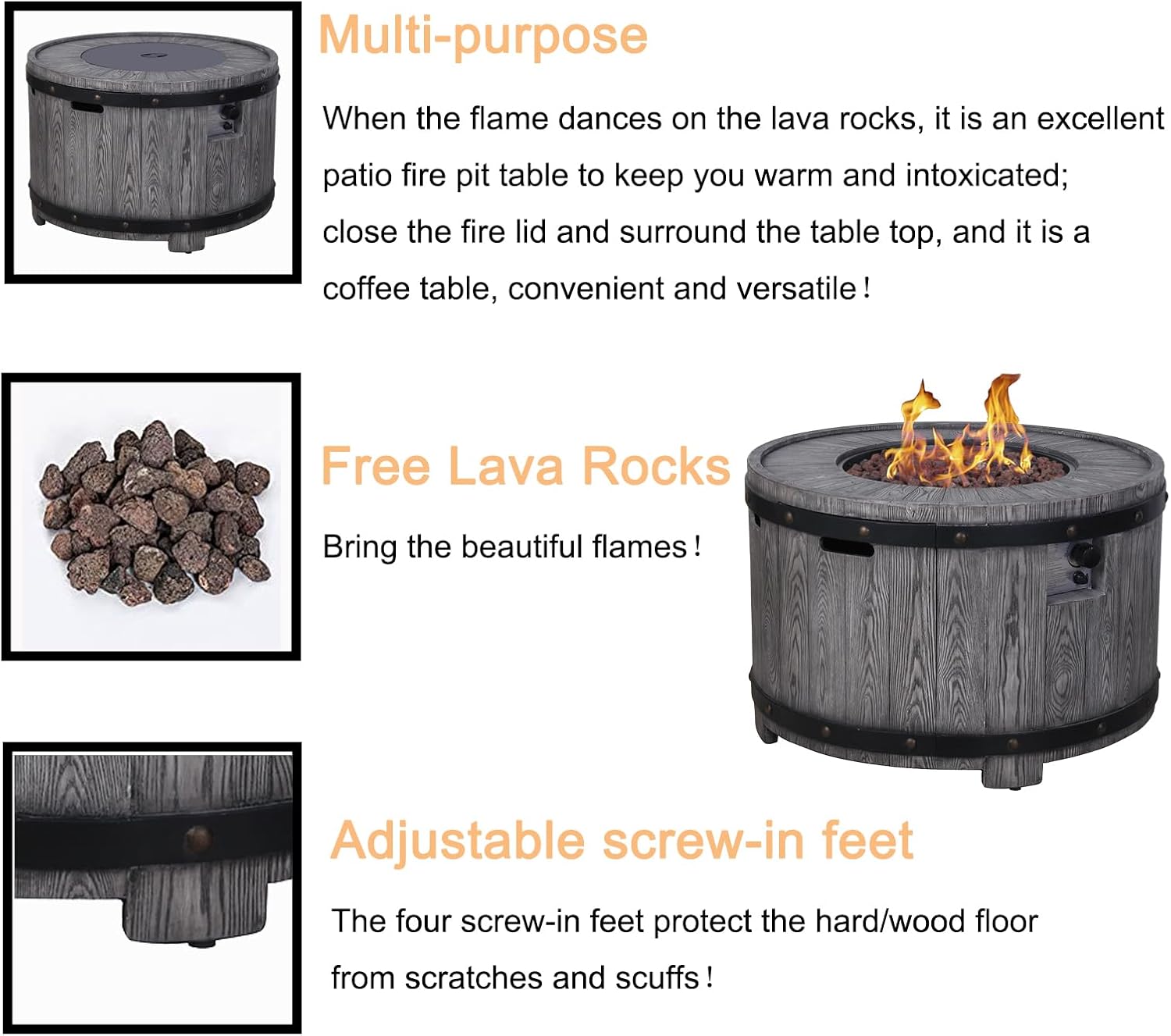 Multi-purpose

When the flame dances on the lava rocks, it is an excellent patio fire pit table to keep you warm and intoxicated; close the fire lid and surround the table top, and it is a coffee table, convenient and versatile！

Free Lava Rocks

Bring the beautiful flames！

Adjustable screw-in feet

The four screw-in feet protect the hard/wood floor from scratches and scuffs！