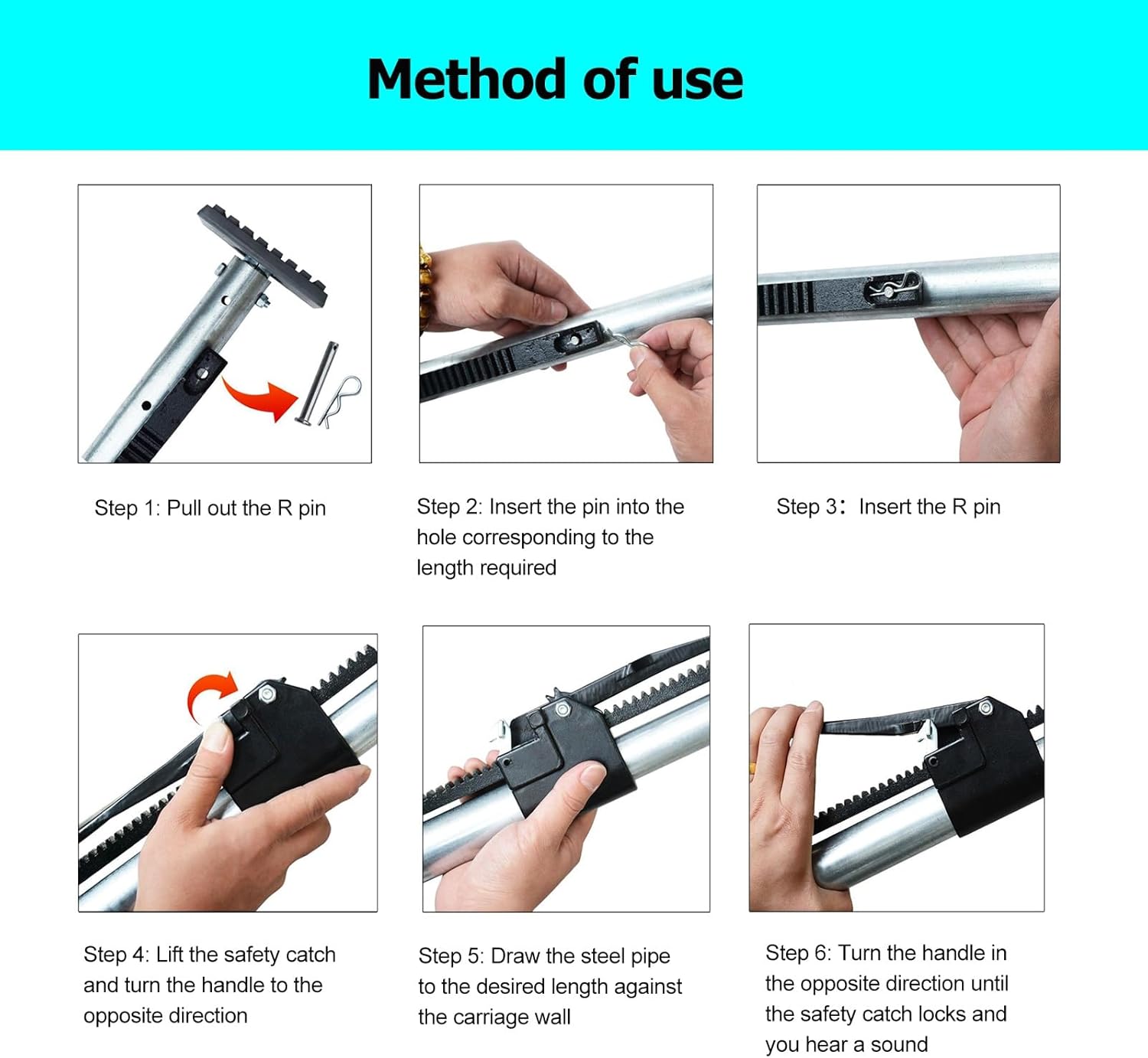 Method of use

Step 1: Pull out the R pin

Step 2: Insert the pin into the hole corresponding to the length required

Step 3: Insert the R pin

Step 4: Lift the safety catch and turn the handle to the opposite direction

Step 5: Draw the steel pipe to the desired length against the carriage wall

Step 6: Turn the handle in the opposite direction until the safety catch locks and you hear a sound