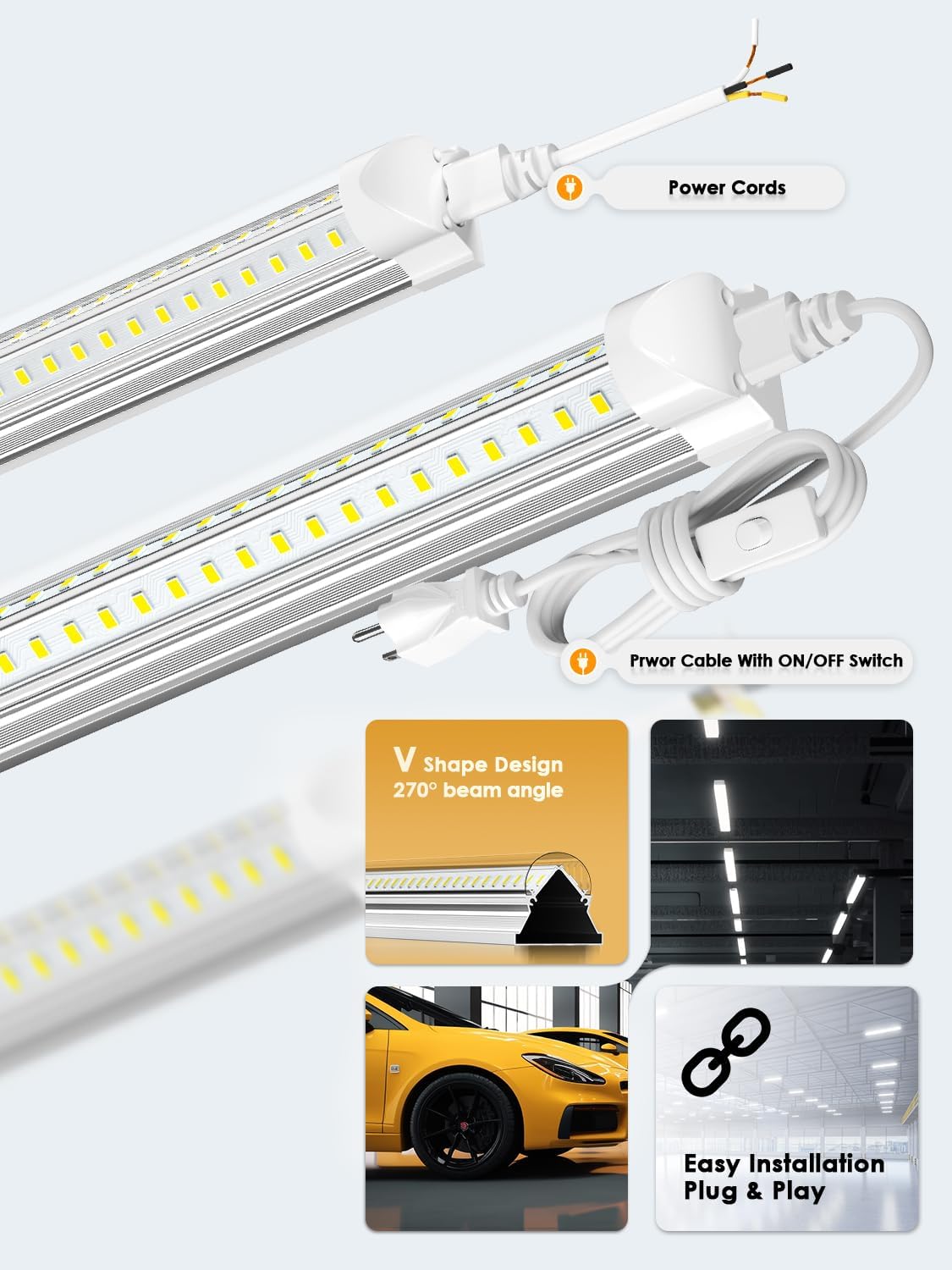 Power Cords

Prwor Cable With ON/OFF Switch

V Shape Design
270° beam angle

Easy Installation
Plug & Play