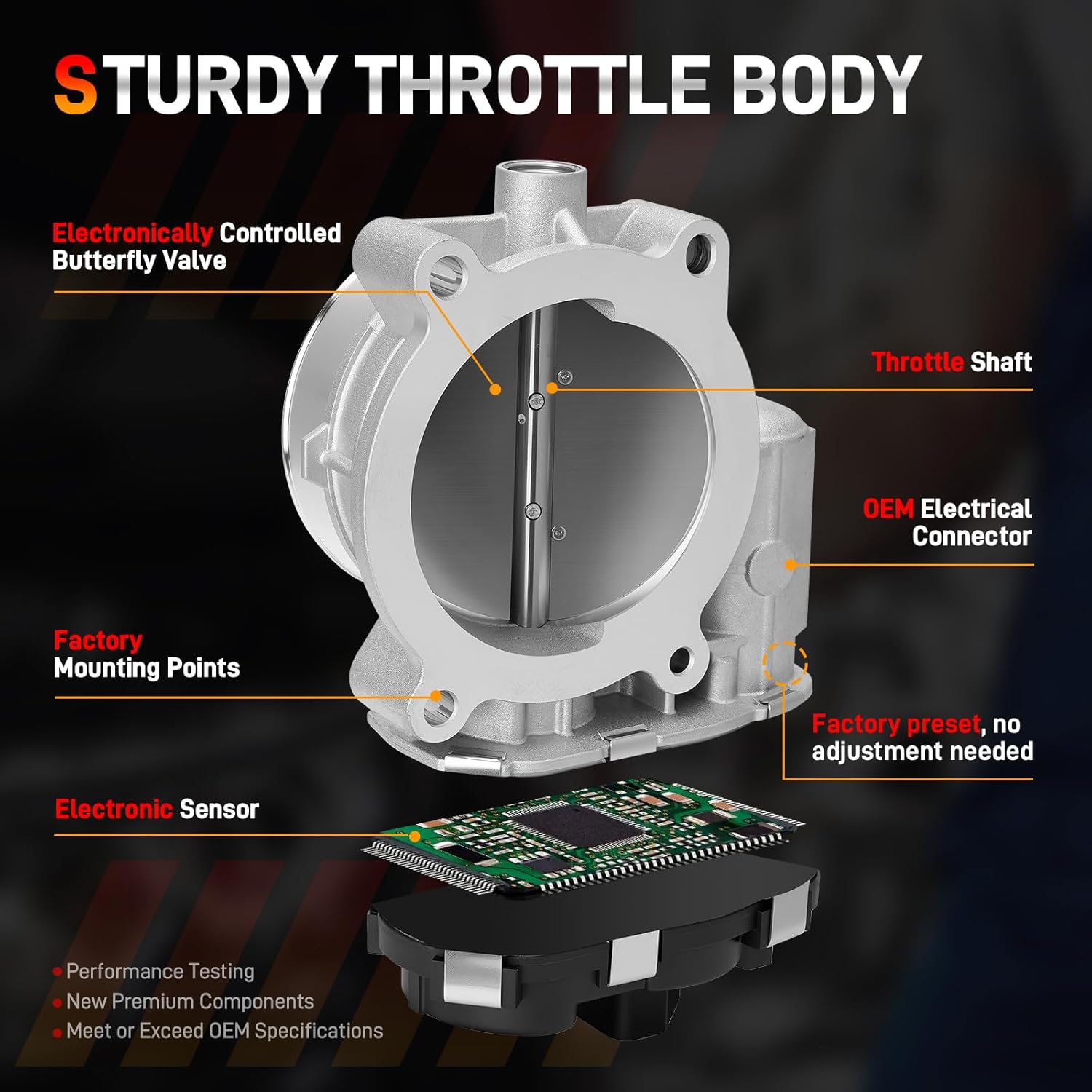 STURDY THROTTLE BODY

Electronically Controlled Butterfly Valve

Throttle Shaft

OEM Electrical Connector

Factory Mounting Points

Factory preset, no adjustment needed

Electronic Sensor

• Performance Testing
• New Premium Components
• Meet or Exceed OEM Specifications