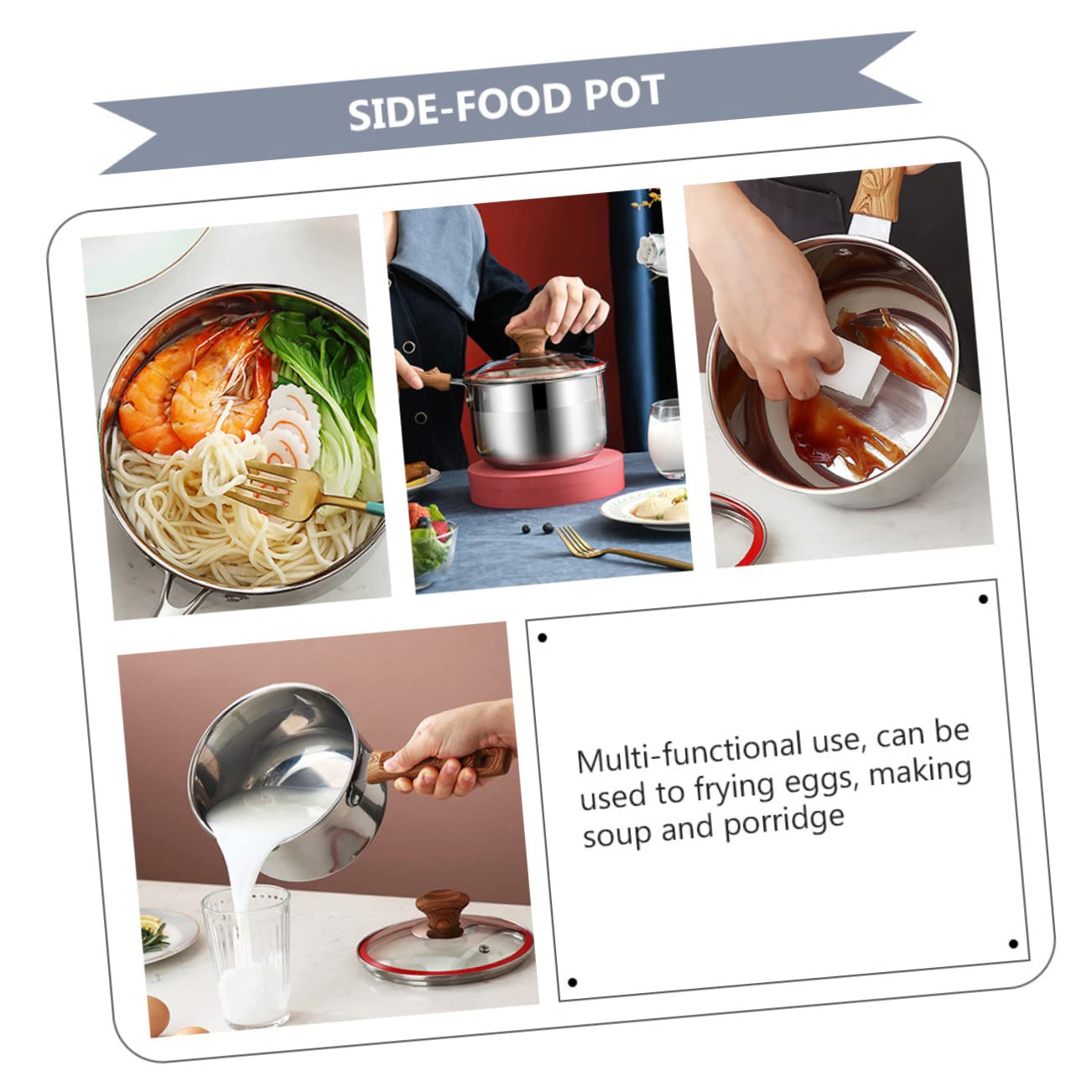 SIDE-FOOD POT

Multi-functional use, can be used to frying eggs, making soup and porridge