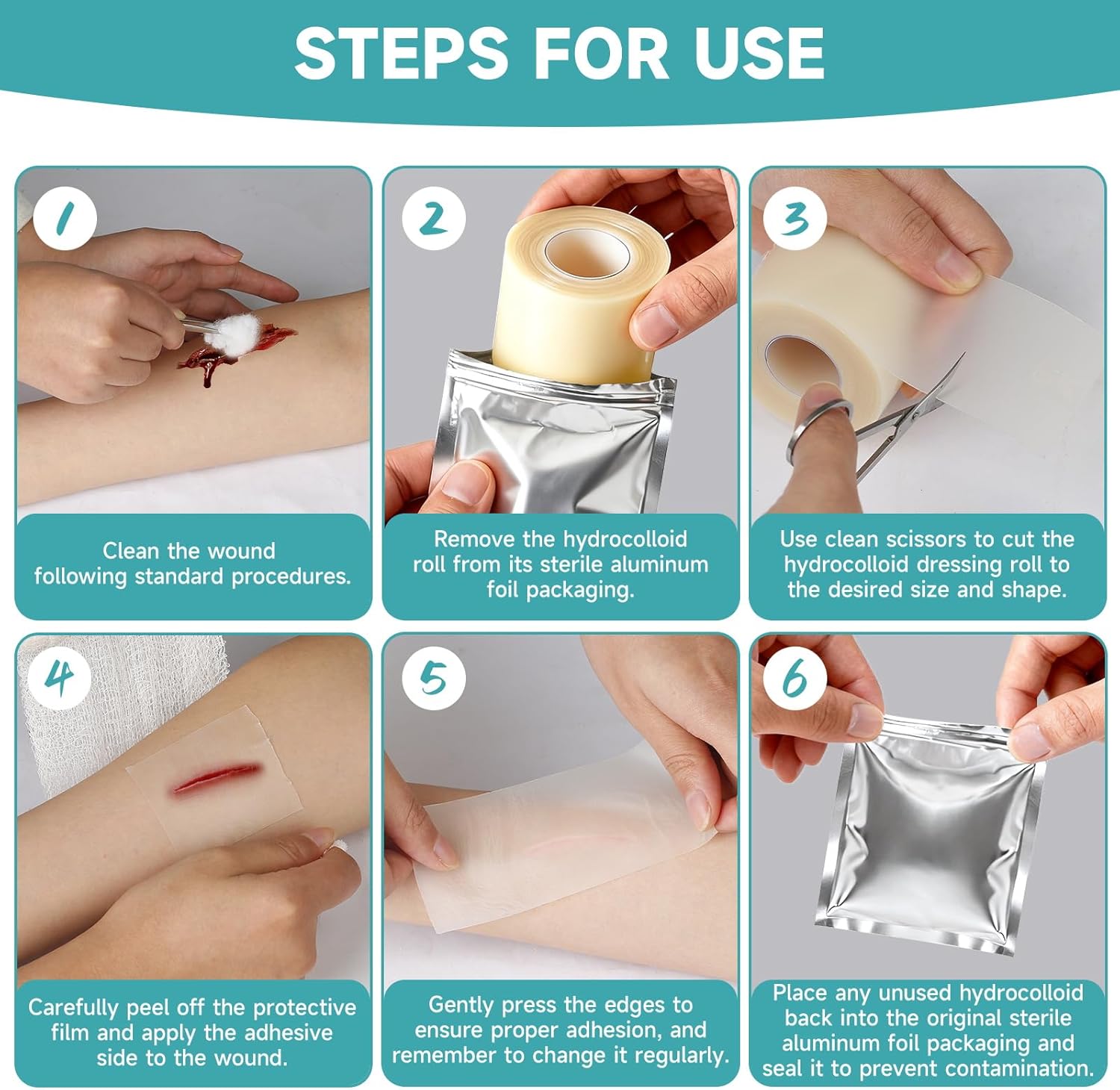 STEPS FOR USE

1

Clean the wound following standard procedures.

2

Remove the hydrocolloid roll from its sterile aluminum foil packaging.

3

Use clean scissors to cut the hydrocolloid dressing roll to the desired size and shape.

4

Carefully peel off the protective film and apply the adhesive side to the wound.

5

Gently press the edges to ensure proper adhesion, and remember to change it regularly.

6

Place any unused hydrocolloid back into the original sterile aluminum foil packaging and seal it to prevent contamination.