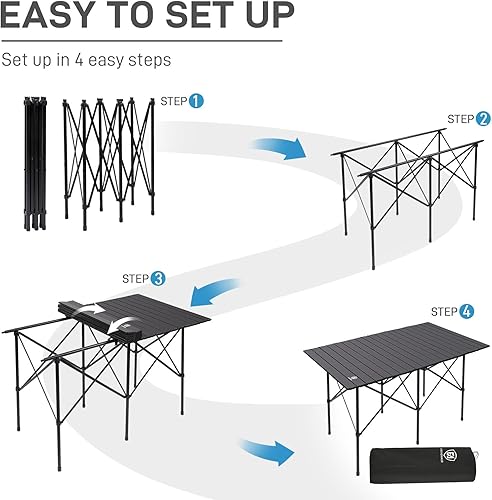 EASY TO SET UP

Set up in 4 easy steps

STEP 1

STEP 2

STEP 3

STEP 4