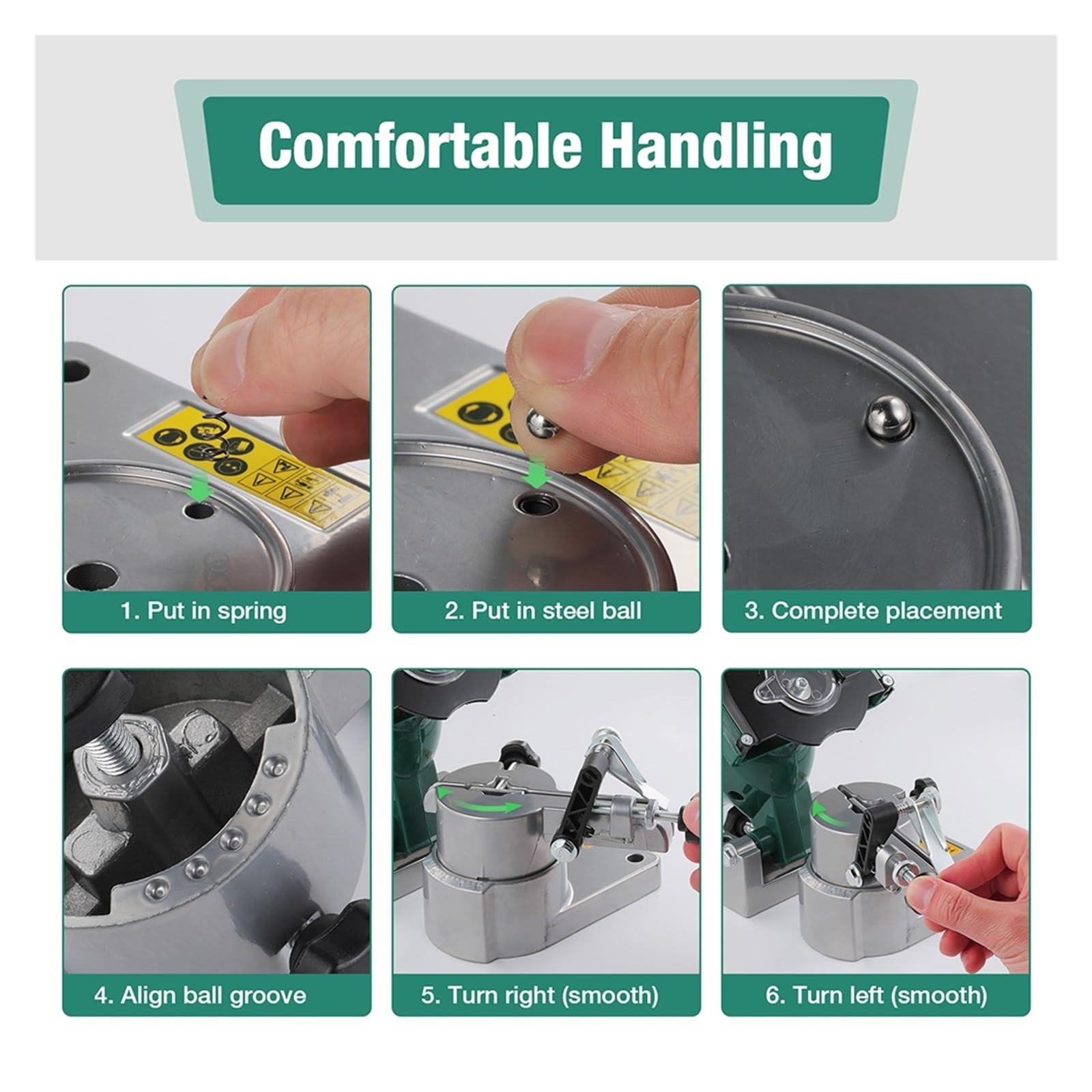 Comfortable Handling

1. Put in spring

2. Put in steel ball

3. Complete placement

4. Align ball groove

5. Turn right (smooth)

6. Turn left (smooth)